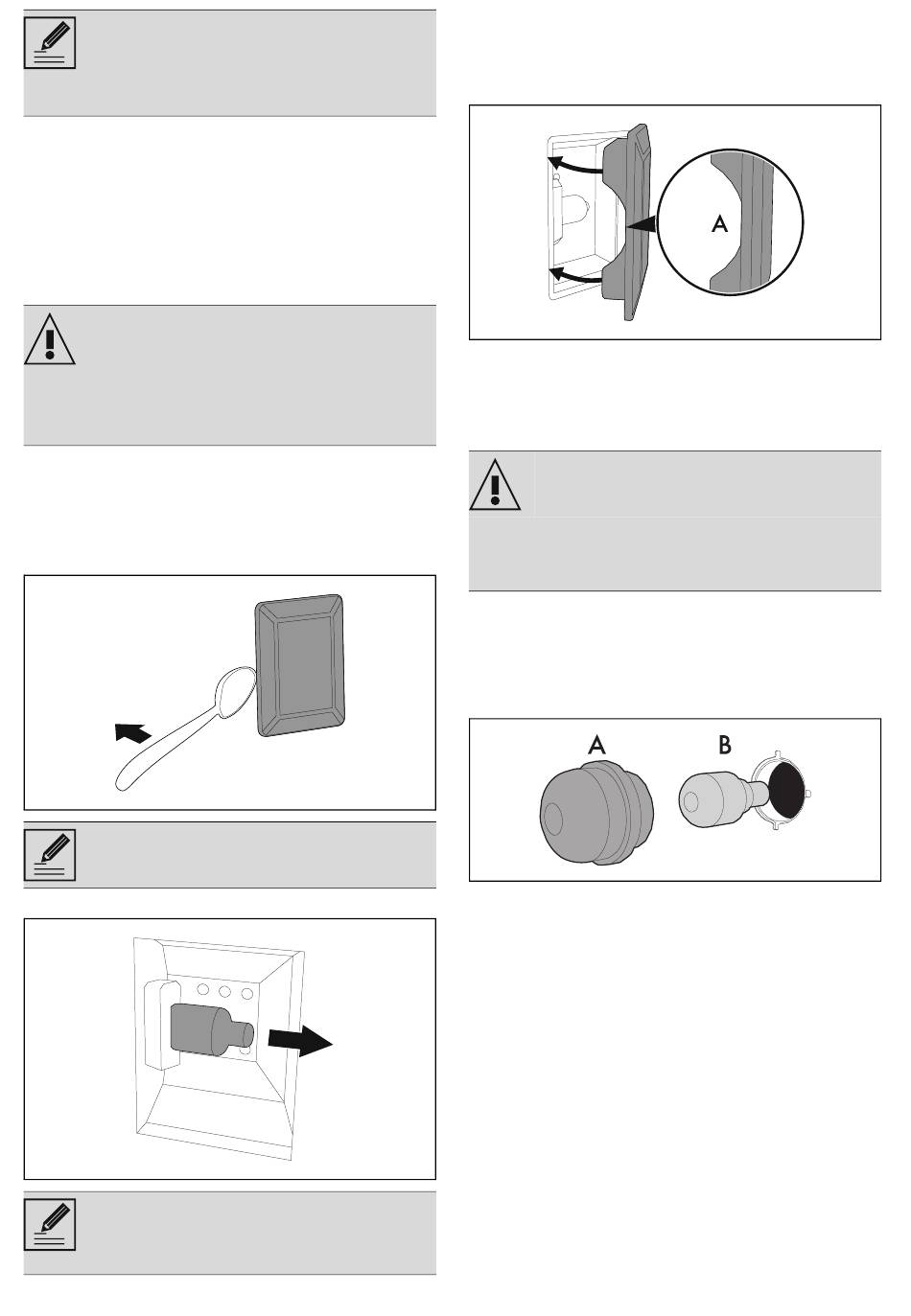 A

A

B