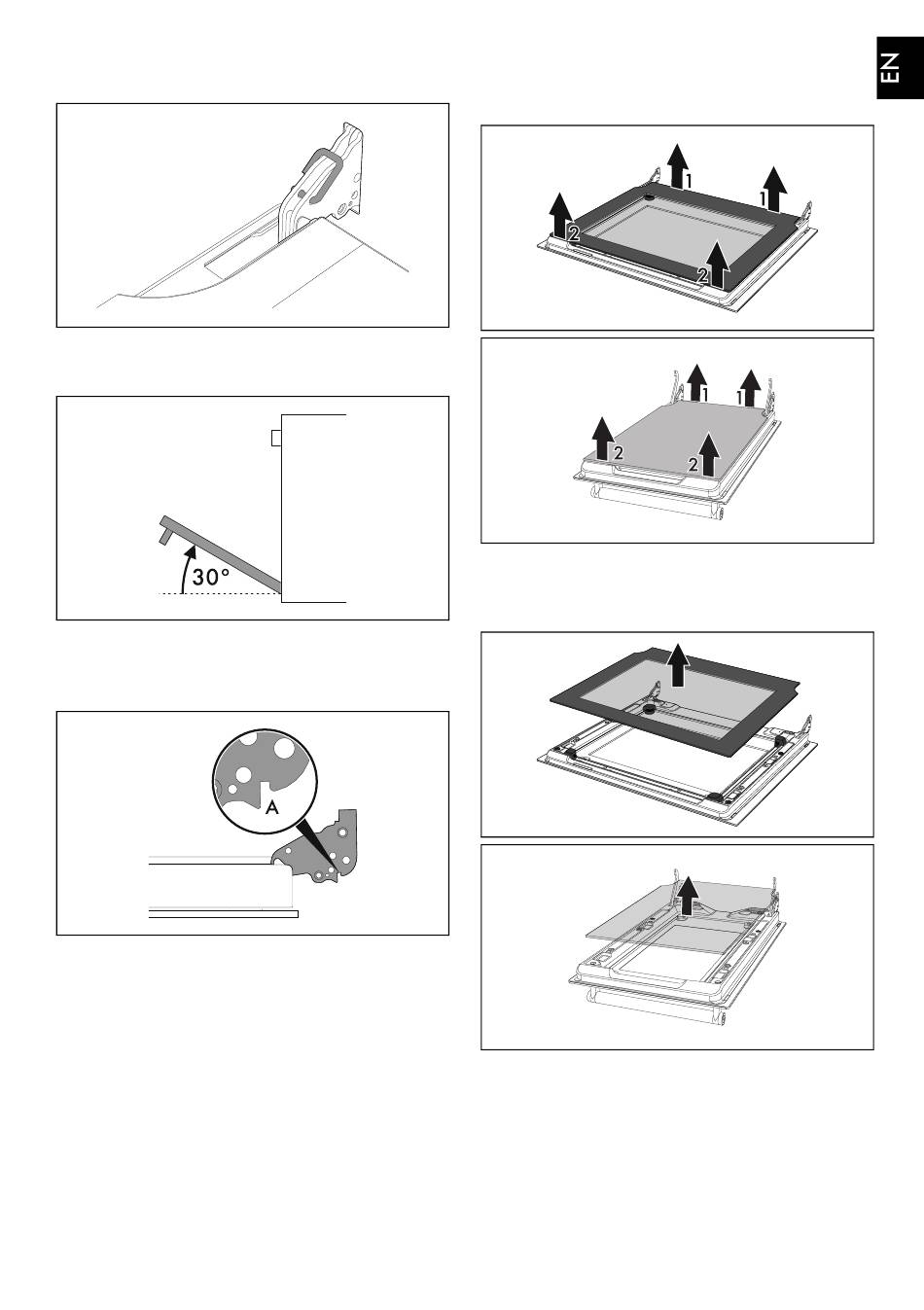 EN

30°

A

1
1
2
2

1
1
2
2