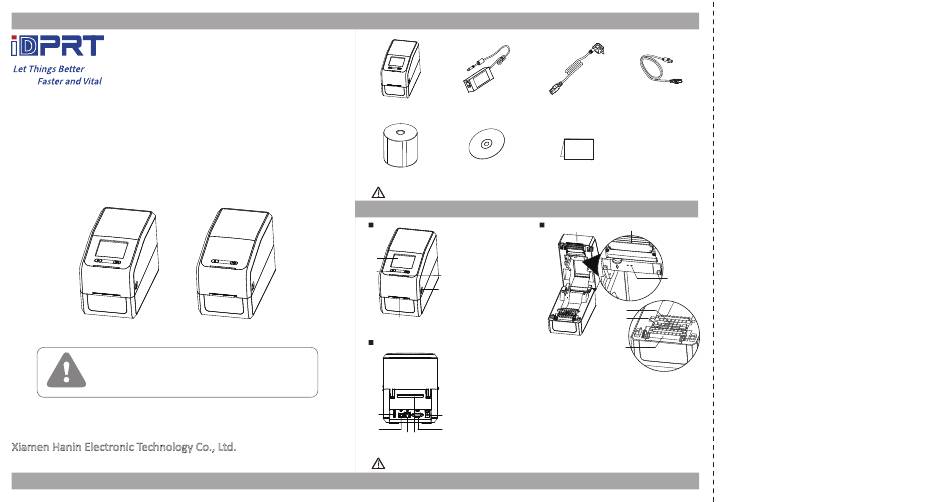 iDPRT
Let Things Better
Faster and Vital

Xiamen Hanin Electronic Technology Co., Ltd.