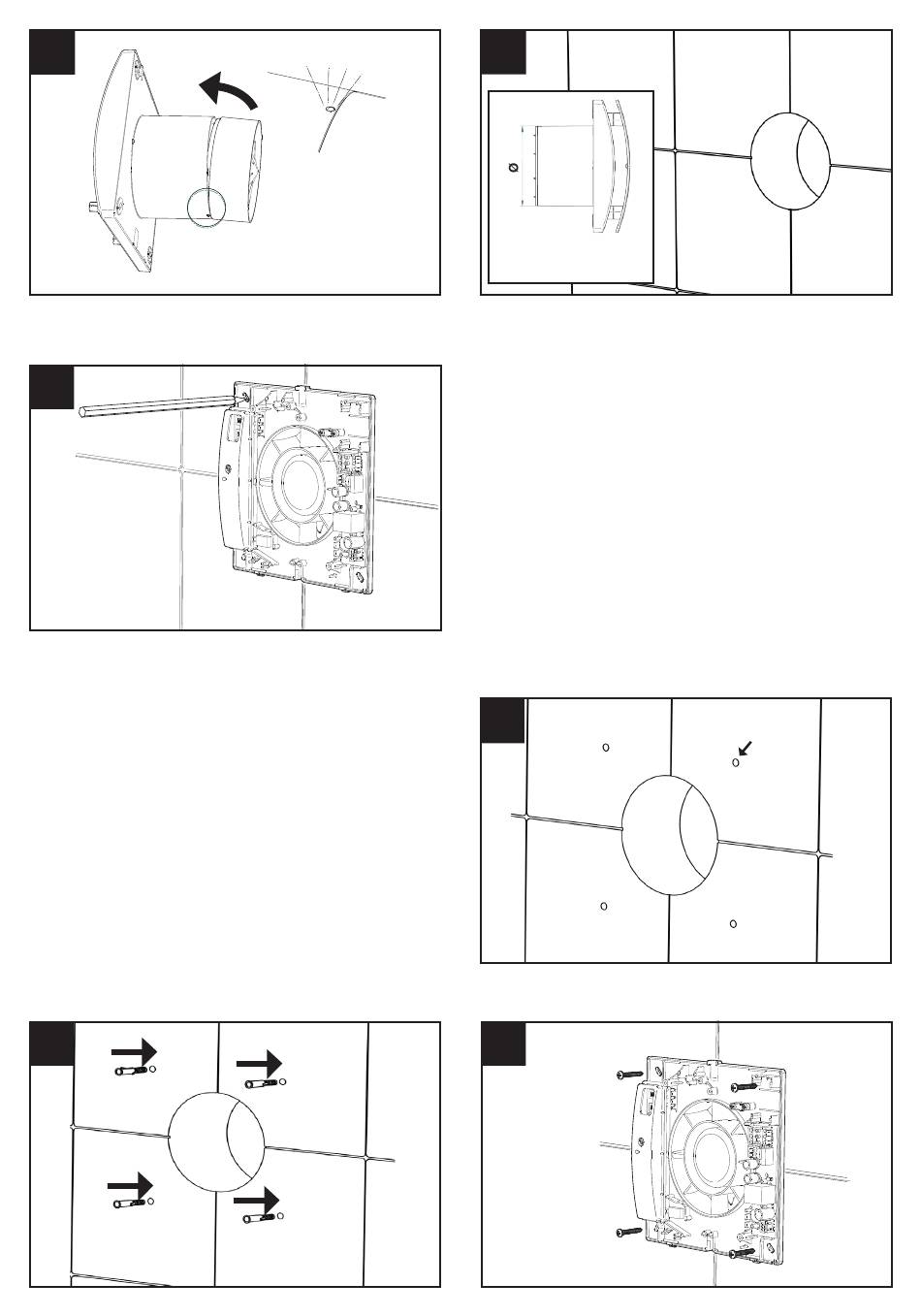 Ø