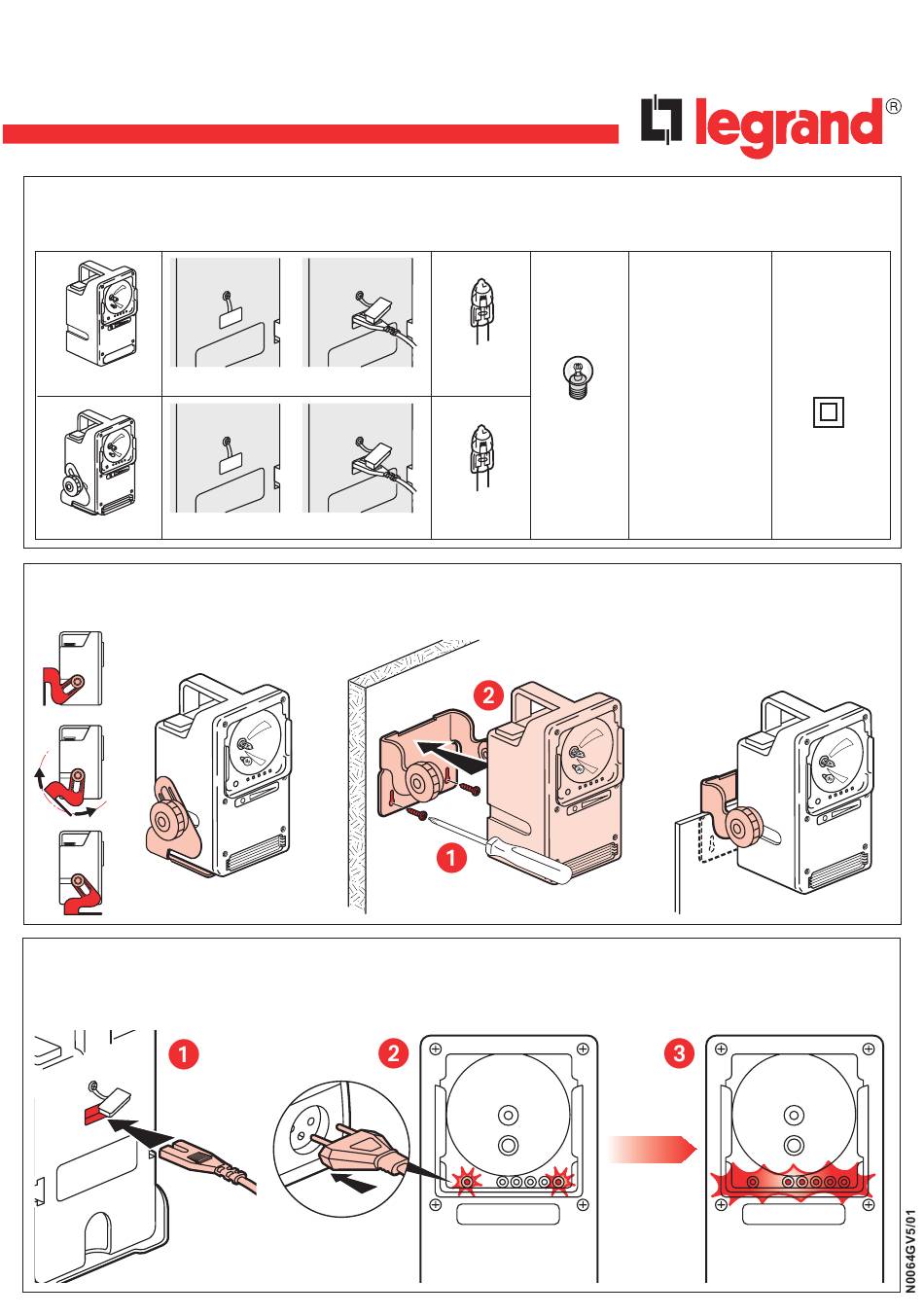 legrand®

2

1

1

2

3

N0064GV5/01