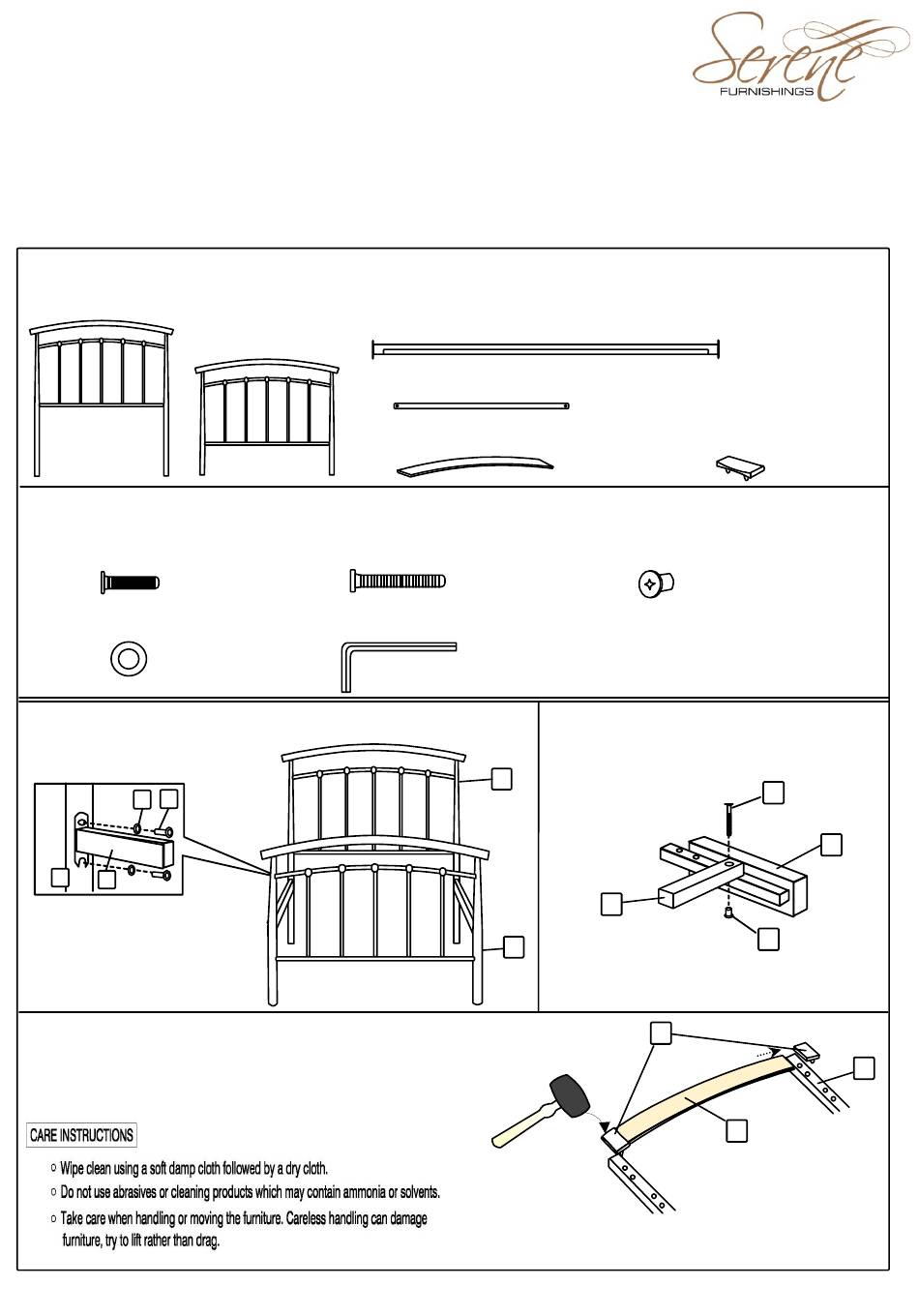 Serene
FURNISHINGS

CARE INSTRUCTIONS

○ Wipe clean using a soft damp cloth followed by a dry cloth.

○ Do not use abrasives or cleaning products which may contain ammonia or solvents.

○ Take care when handling or moving the furniture. Careless handling can damage furniture, try to lift rather than drag.