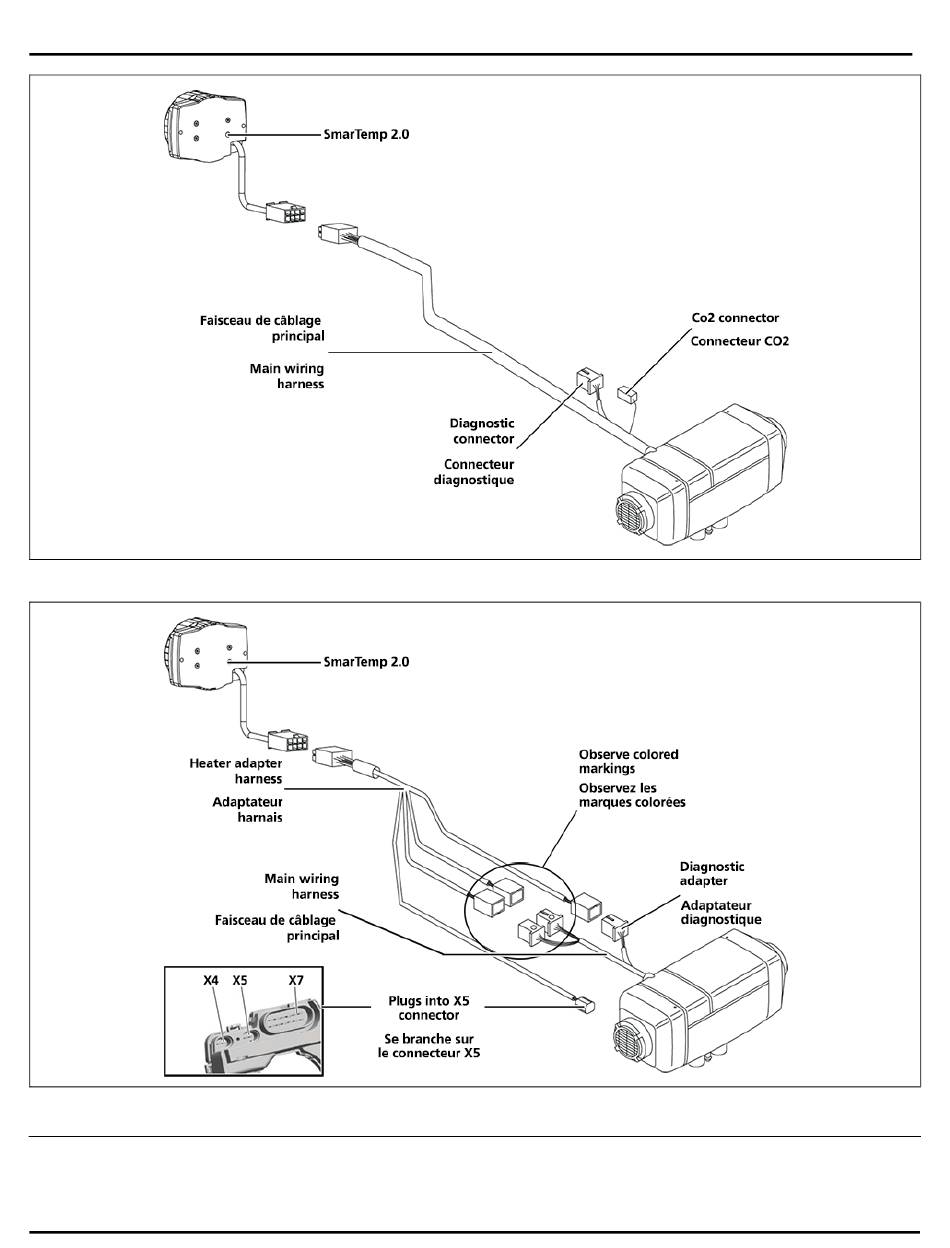 SmarTemp 2.0

Faisceau de câblage principal

Main wiring harness

Co2 connector

Connecteur CO2

Diagnostic connector

Connecteur diagnostique

SmarTemp 2.0

Heater adapter harness

Adaptateur harnais

Observe colored markings

Observez les marques colorées

Main wiring harness

Faisceau de câblage principal

Diagnostic adapter

Adaptateur diagnostique

X4 X5 X7

Plugs into X5 connector

Se branche sur le connecteur X5