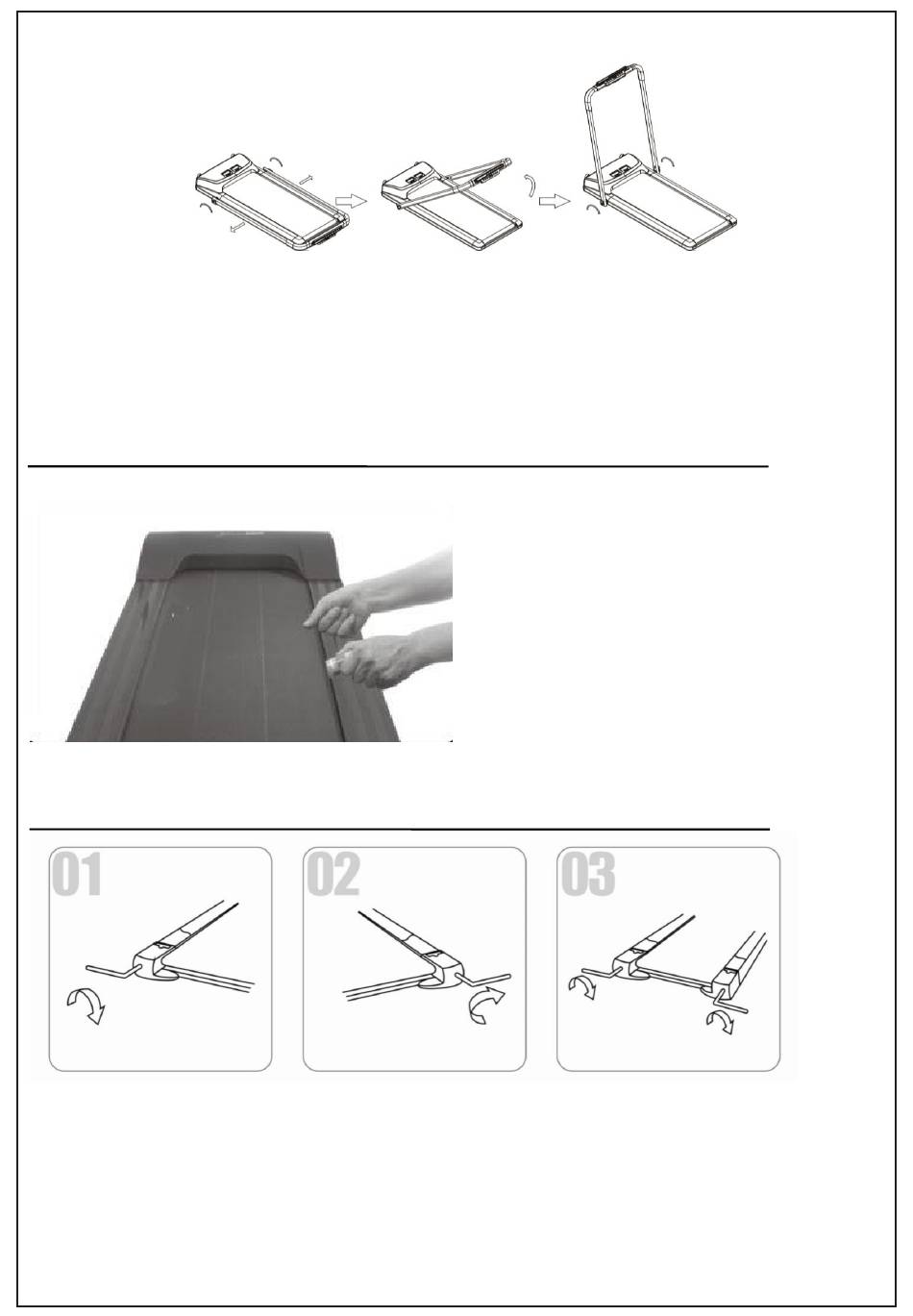 01

02

03