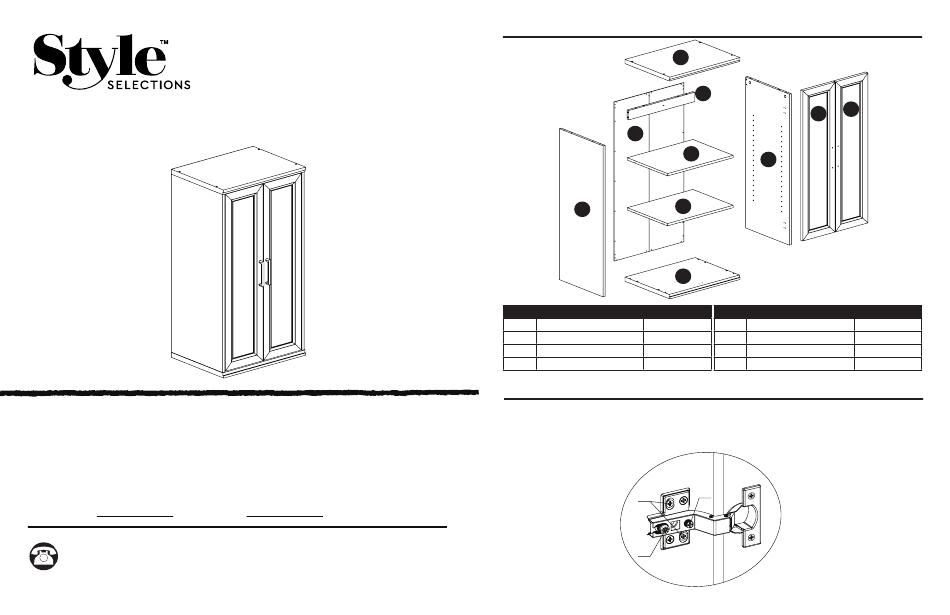 Style™
SELECTIONS