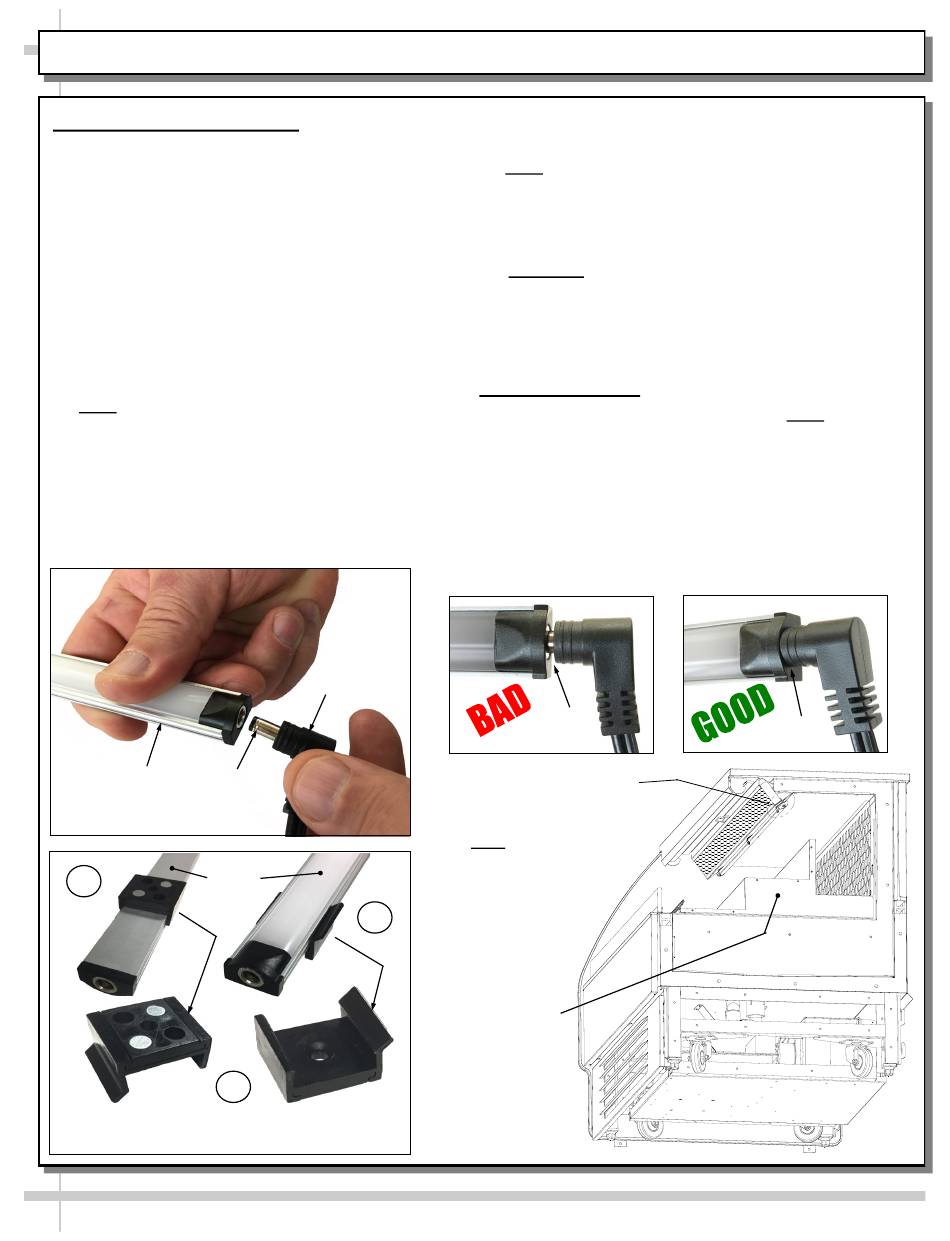 BAD

GOOD