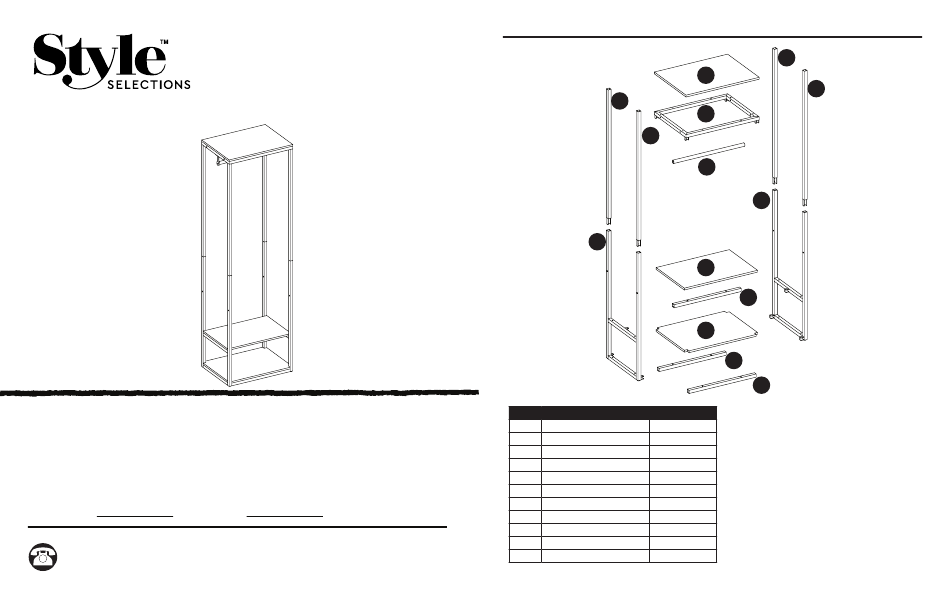 Style™
SELECTIONS