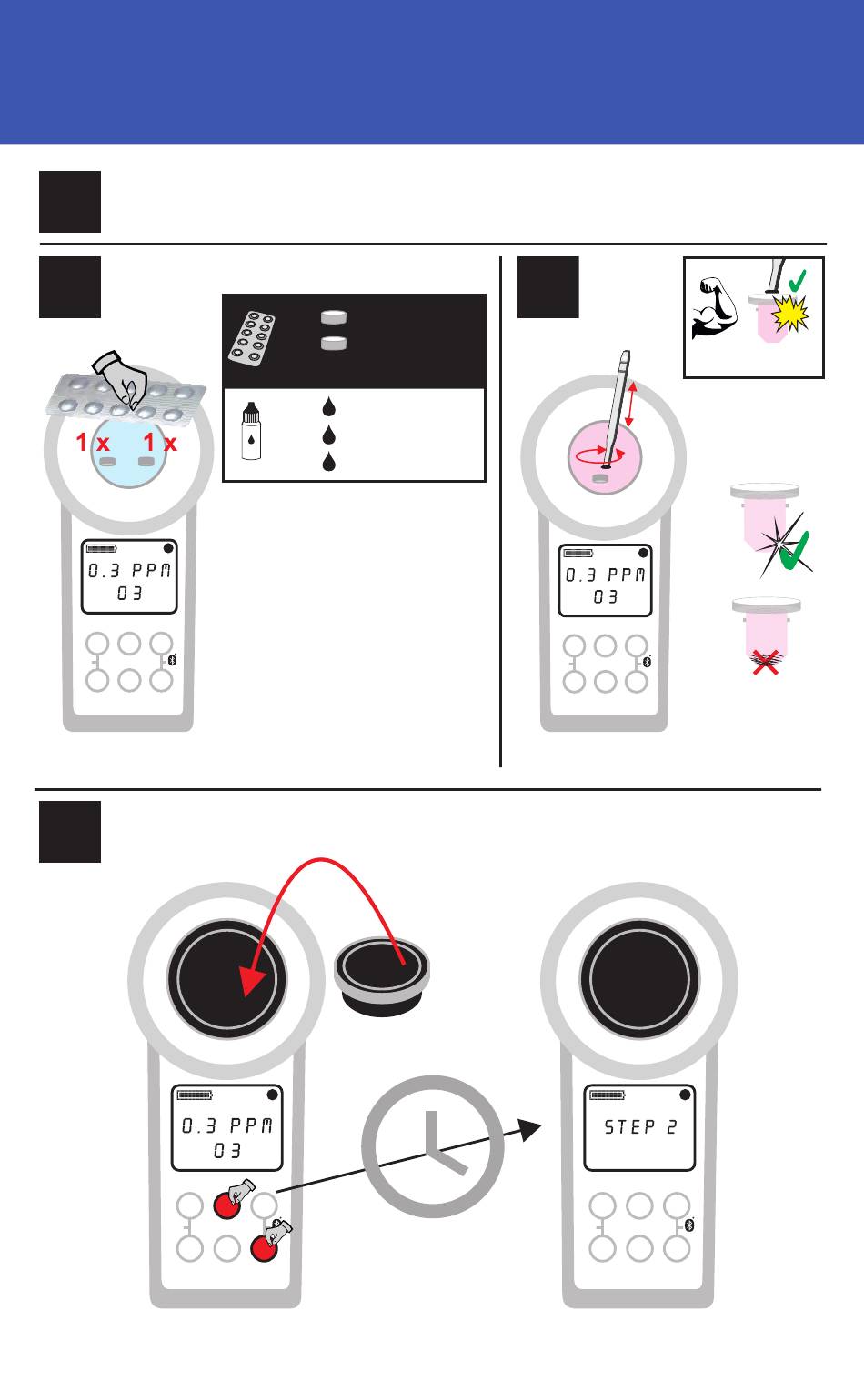 1 x 1 x

0.3 PPM
03

0.3 PPM
03

0.3 PPM
03

STEP 2