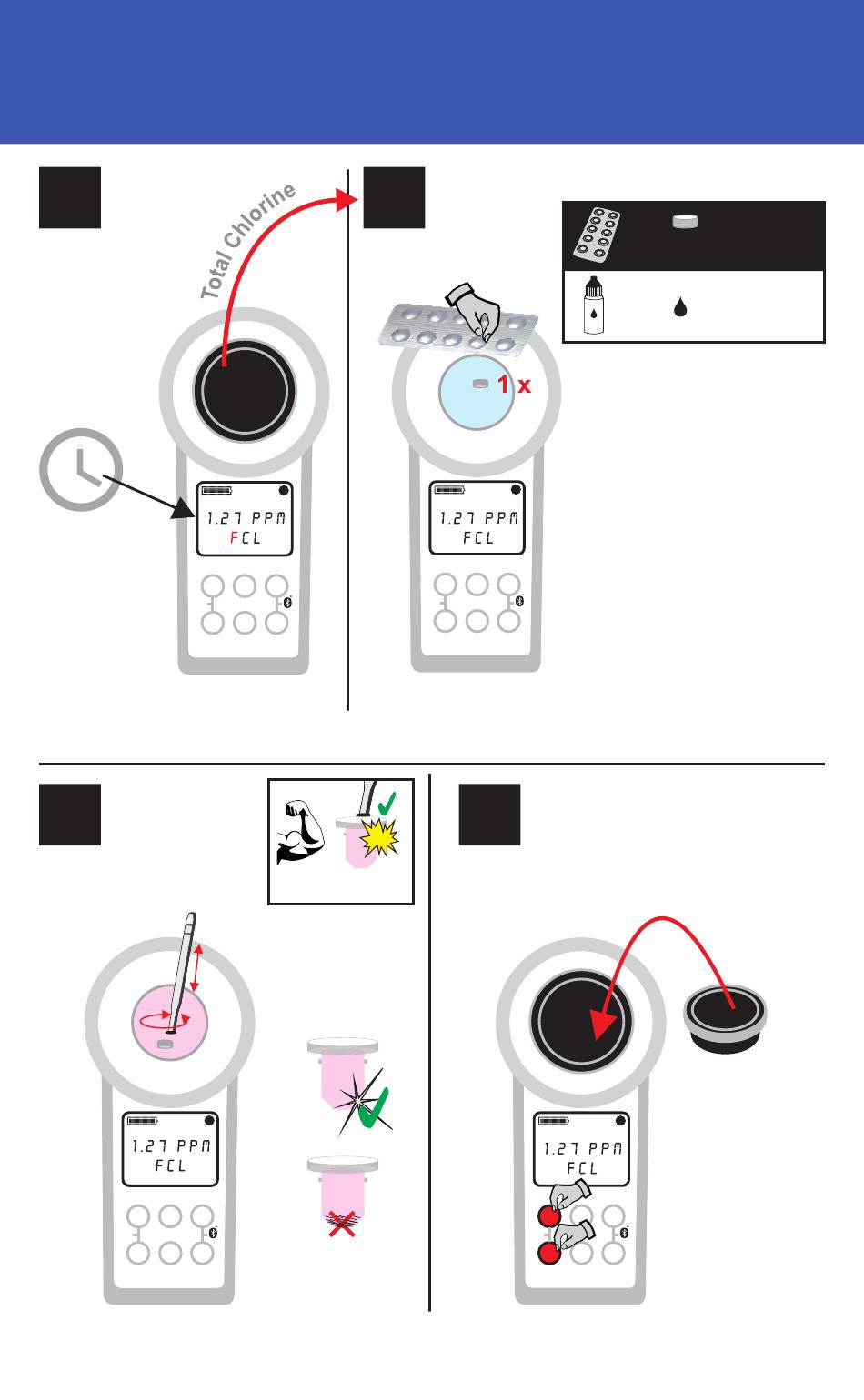 Total Chlorine

1.27 PPM
FCL

1 x

1.27 PPM
FCL

1.27 PPM
FCL

1.27 PPM
FCL