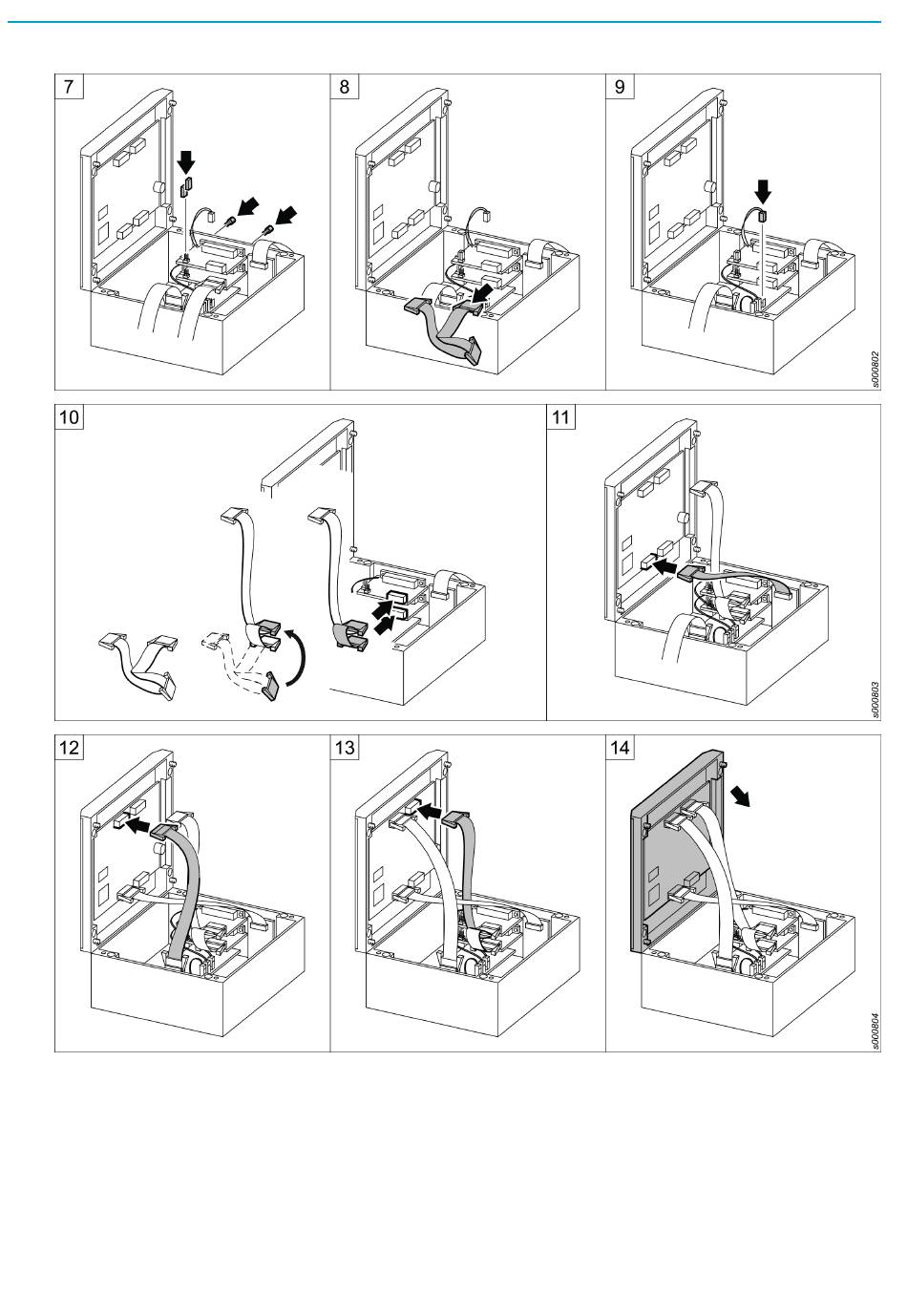 7

8

9

s000802

10

11

s000803

12

13

14

s000804