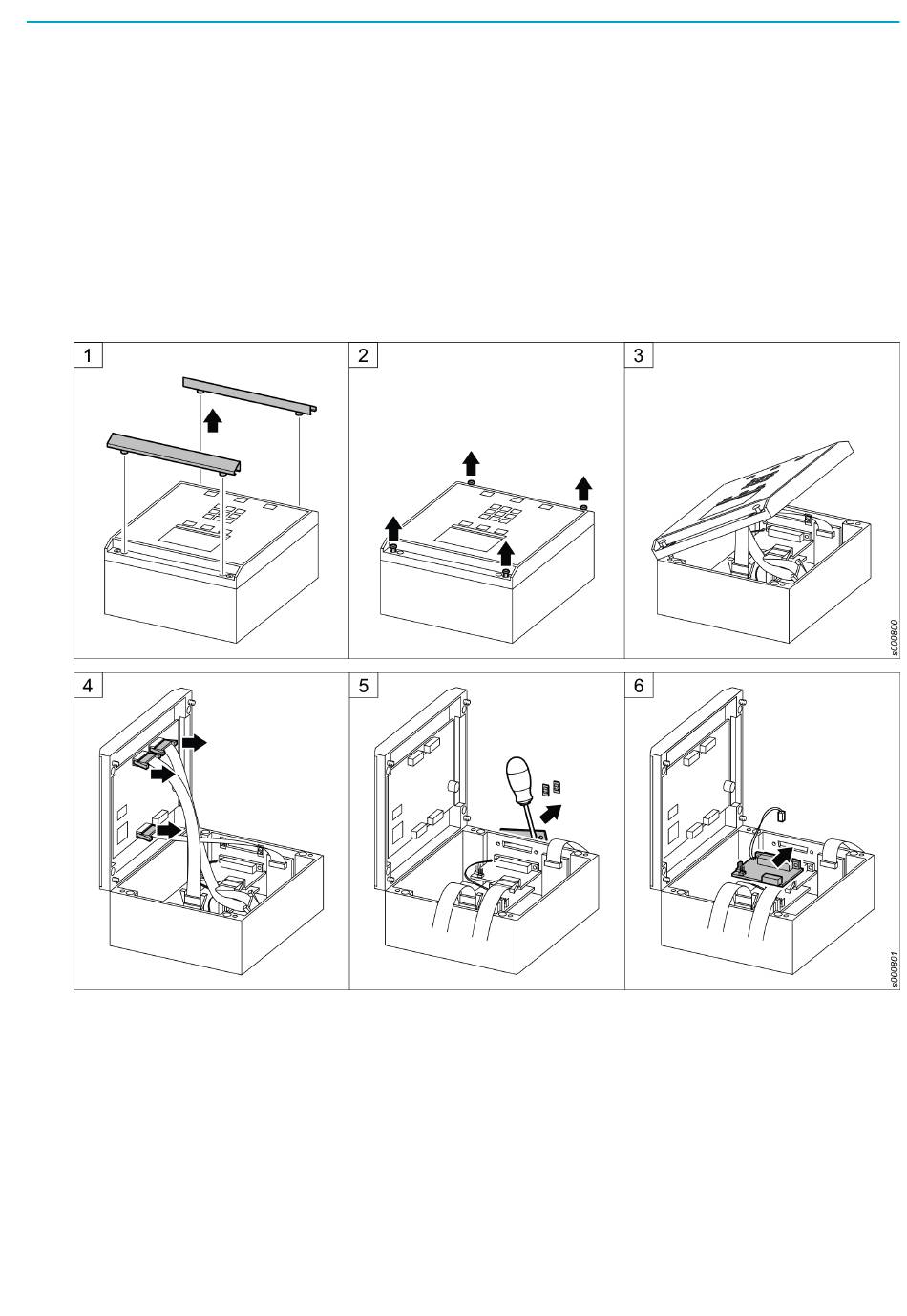 1

2

3

s000800

4

5

6

s000801