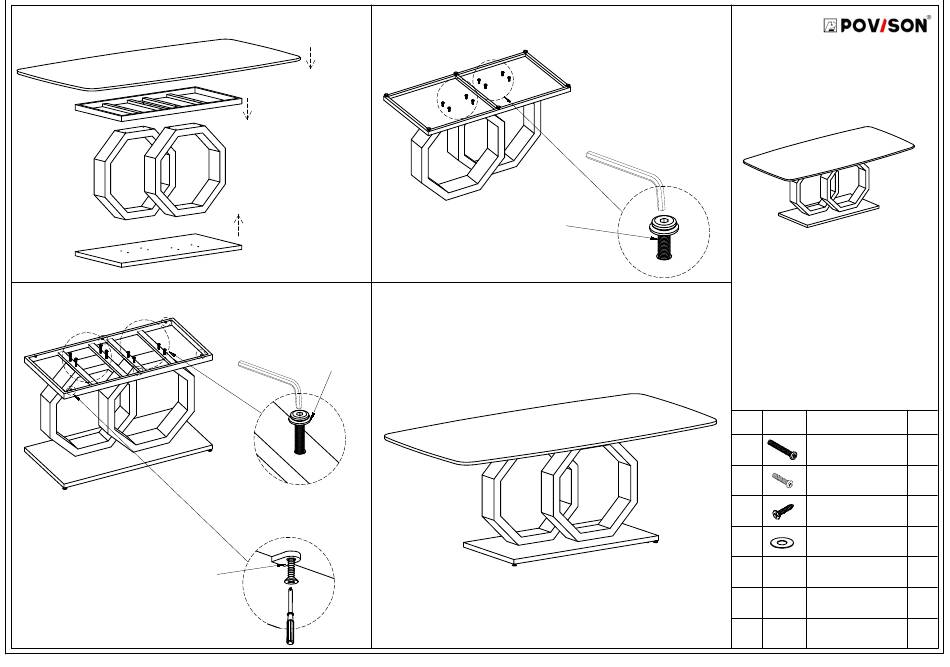 POVISON®