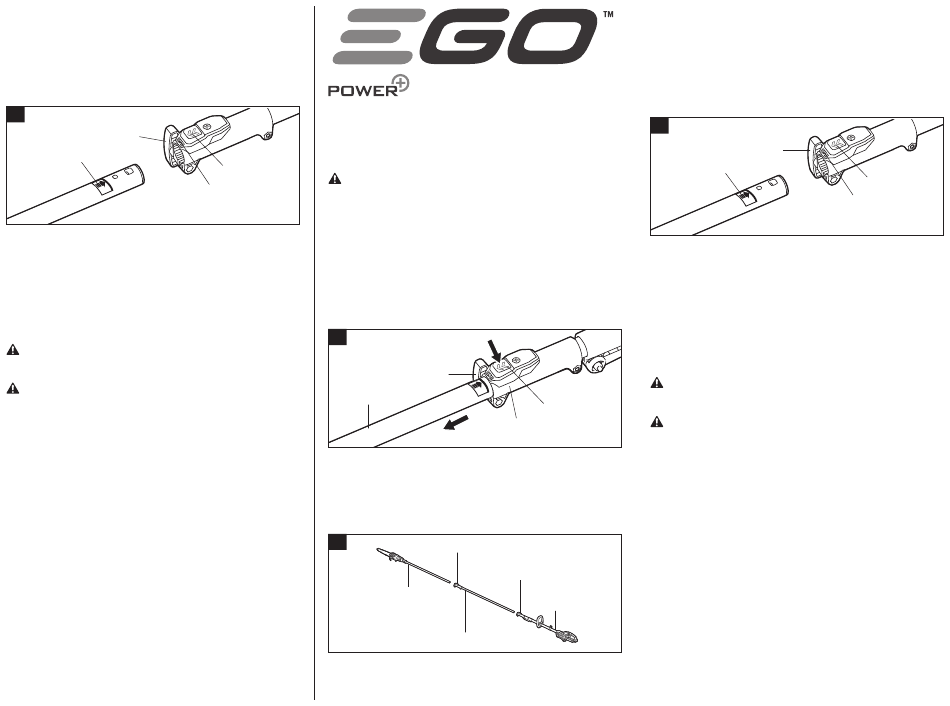 EGO™
POWER+