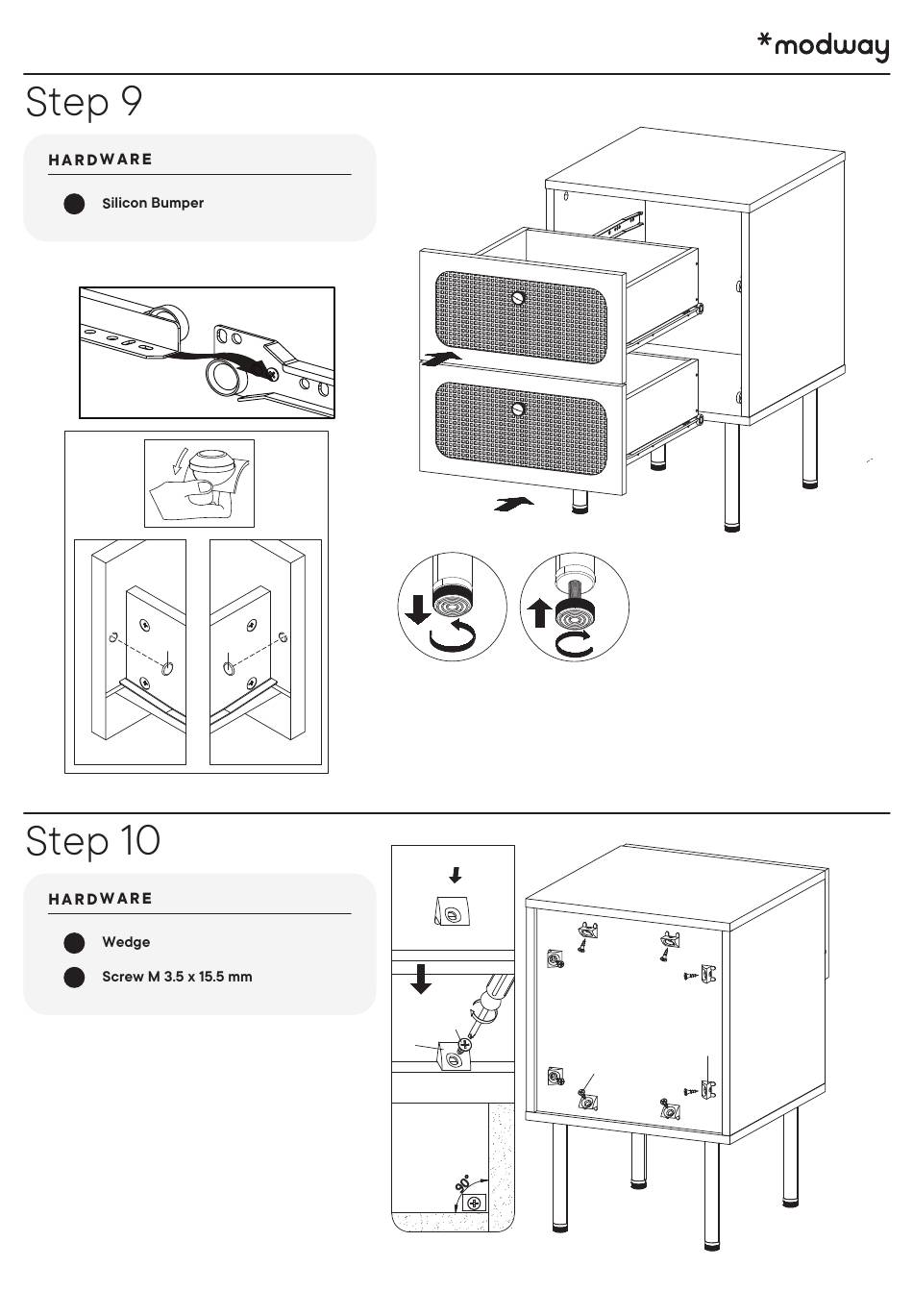 *modway

Step 9

HARDWARE

Silicon Bumper

Step 10

HARDWARE

Wedge

Screw M 3.5 x 15.5 mm

90°