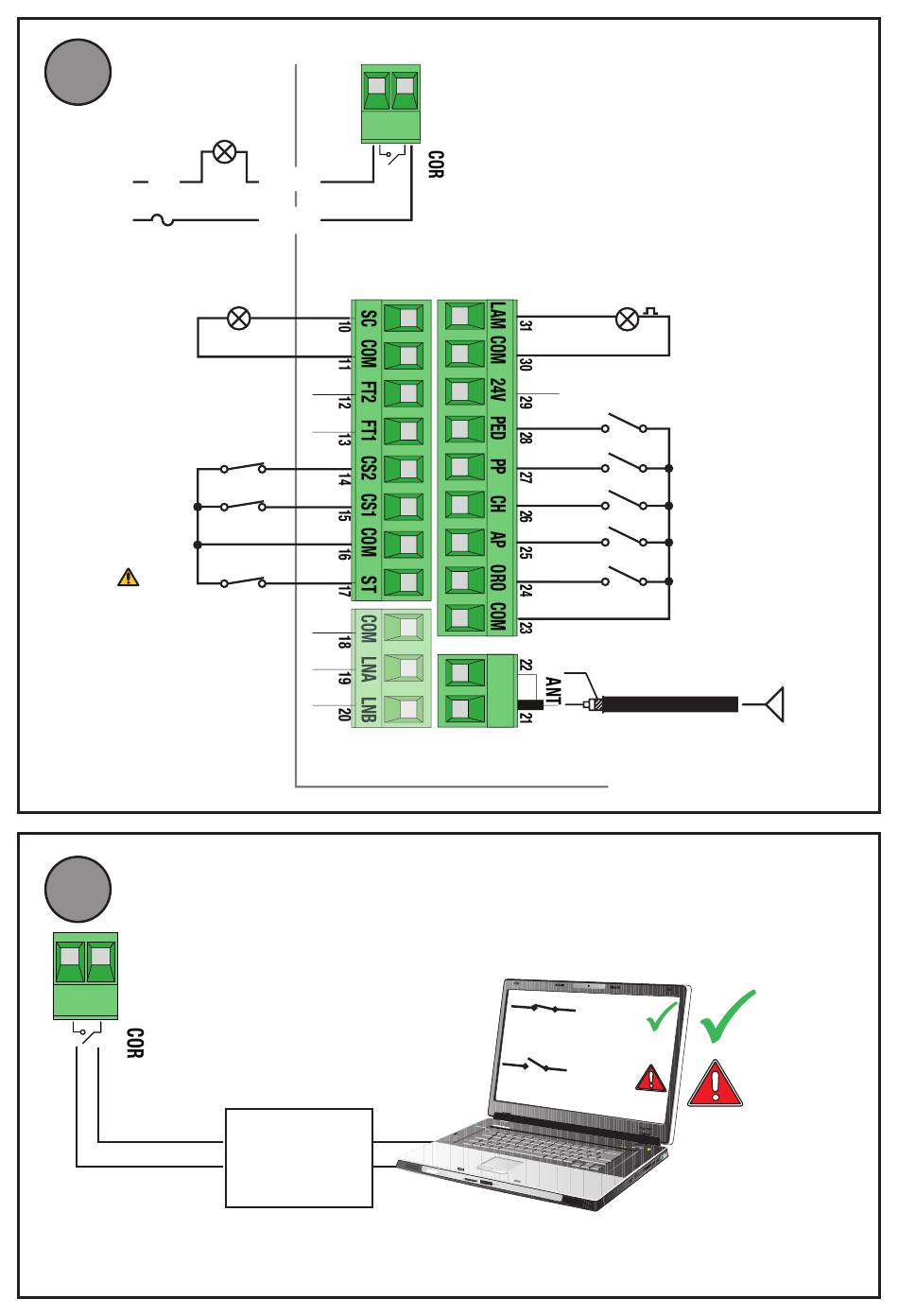 COR

SC 10
COM 11
FT2 12
FT1 13
CS2 14
CS1 15
COM 16
ST 17
COM 18
LNA 19
LNB 20

LAM 31
COM 30
24V 29
PED 28
PP 27
CH 26
AP 25
ORO 24
COM 23
22
ANT
21

COR