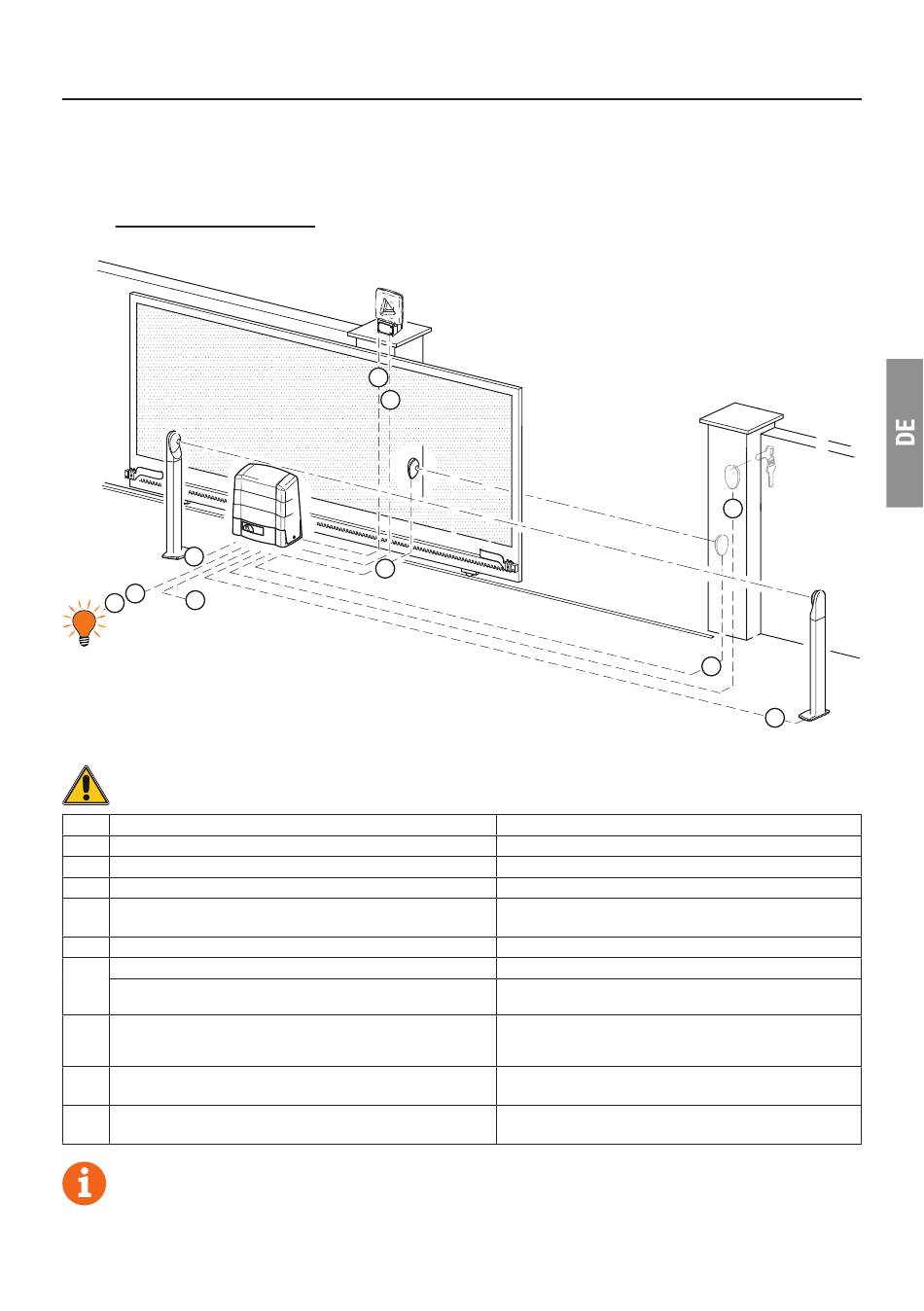 DE