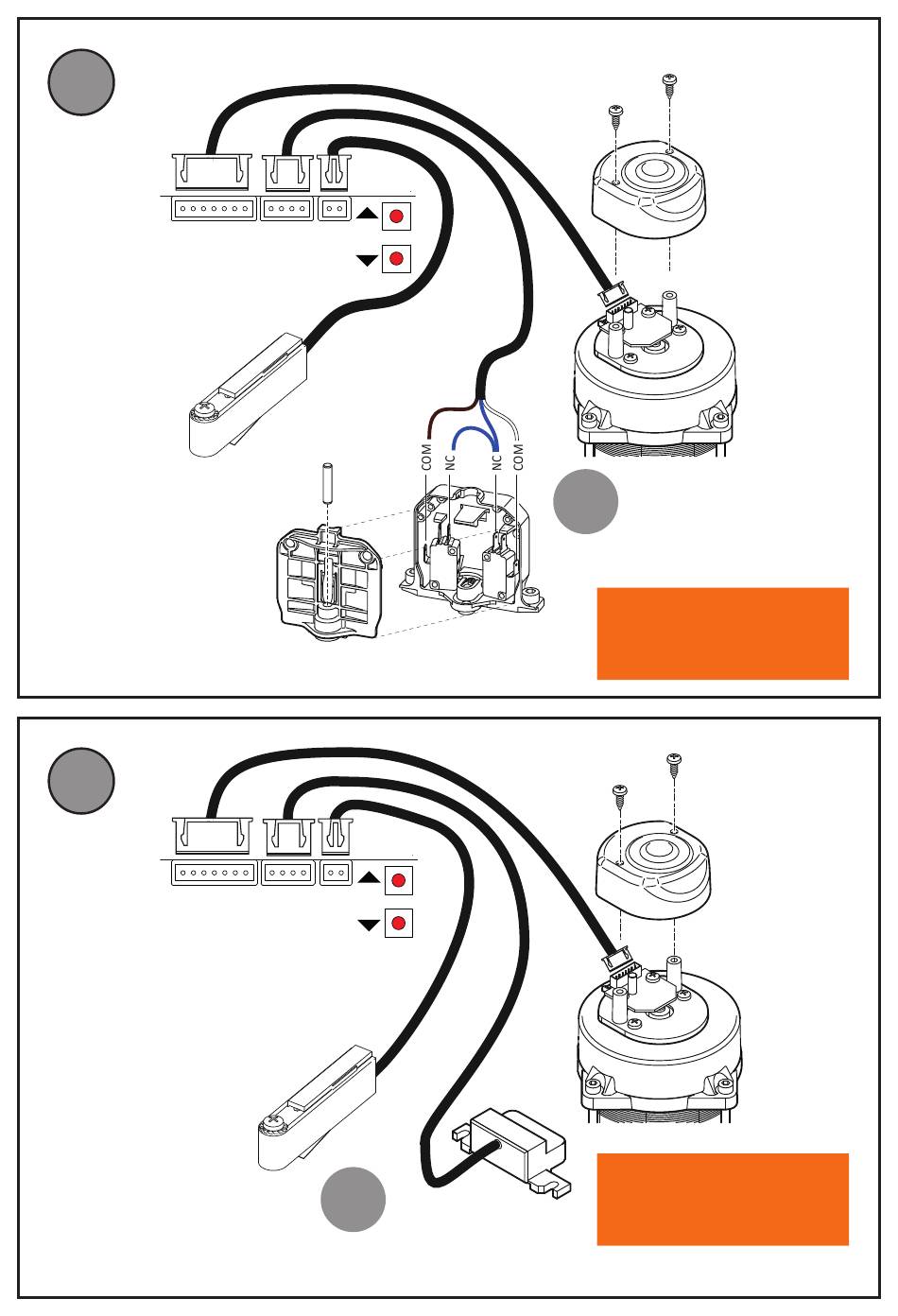 COM
NC
NC
COM