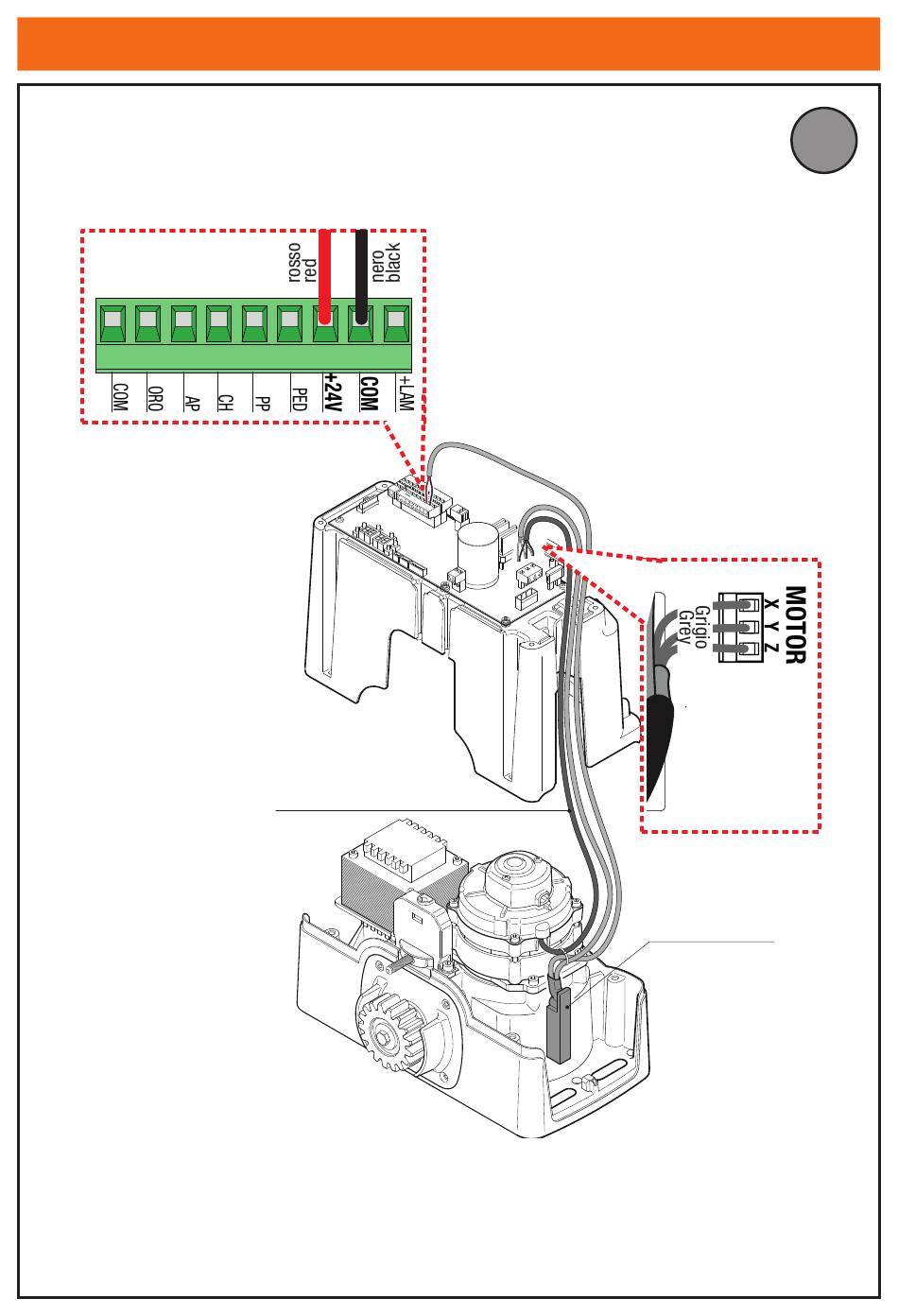 rosso
red
nero
black

COM
ORO
AP
CH
PP
PED
+24V
COM
+LAM

MOTOR
X Y Z
Grigio
Grey