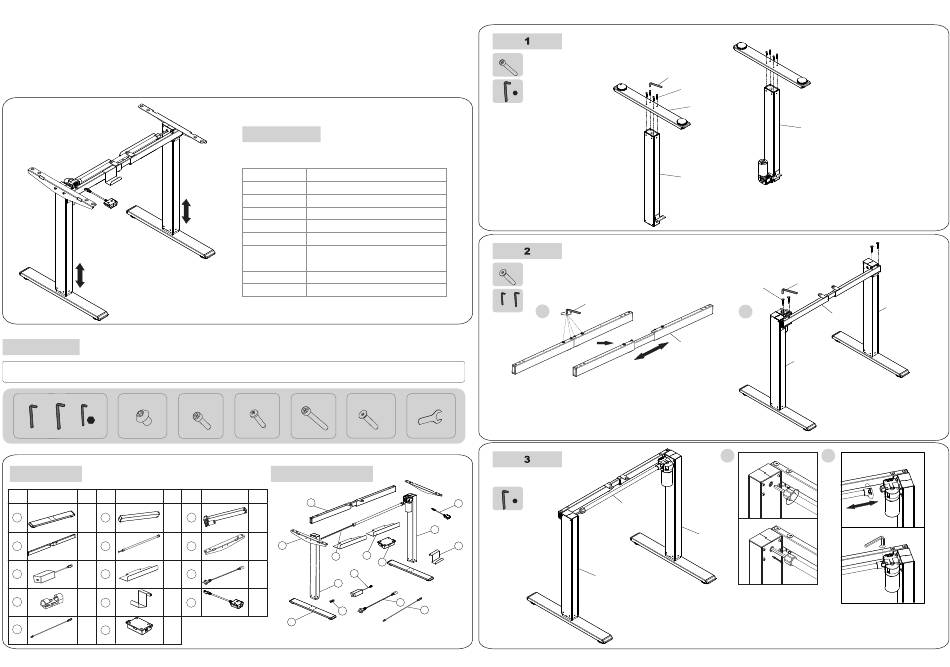 1

2

3