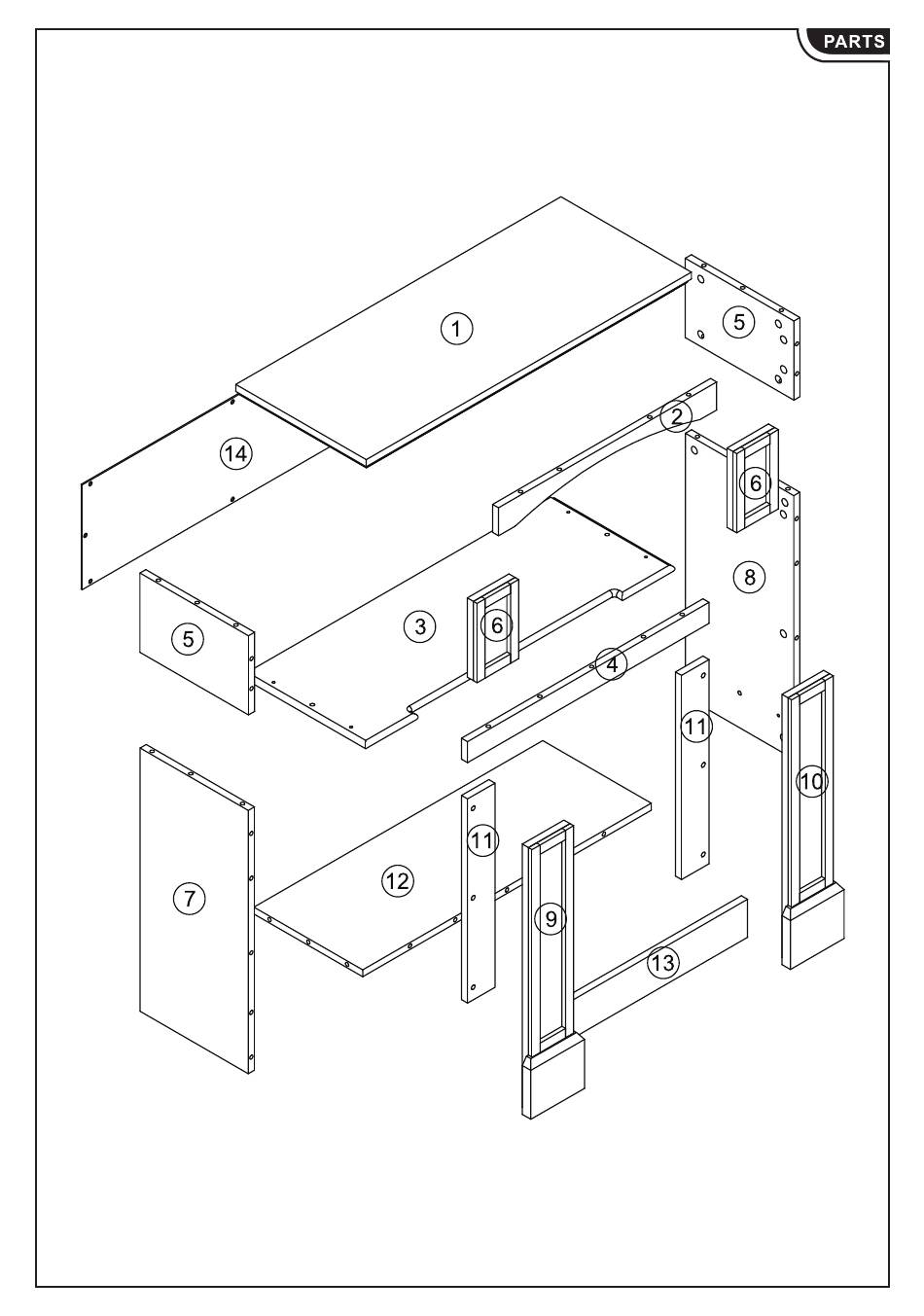 PARTS

1
5
2
14
6
8
5
3
6
4
11
10
7
12
11
9
13