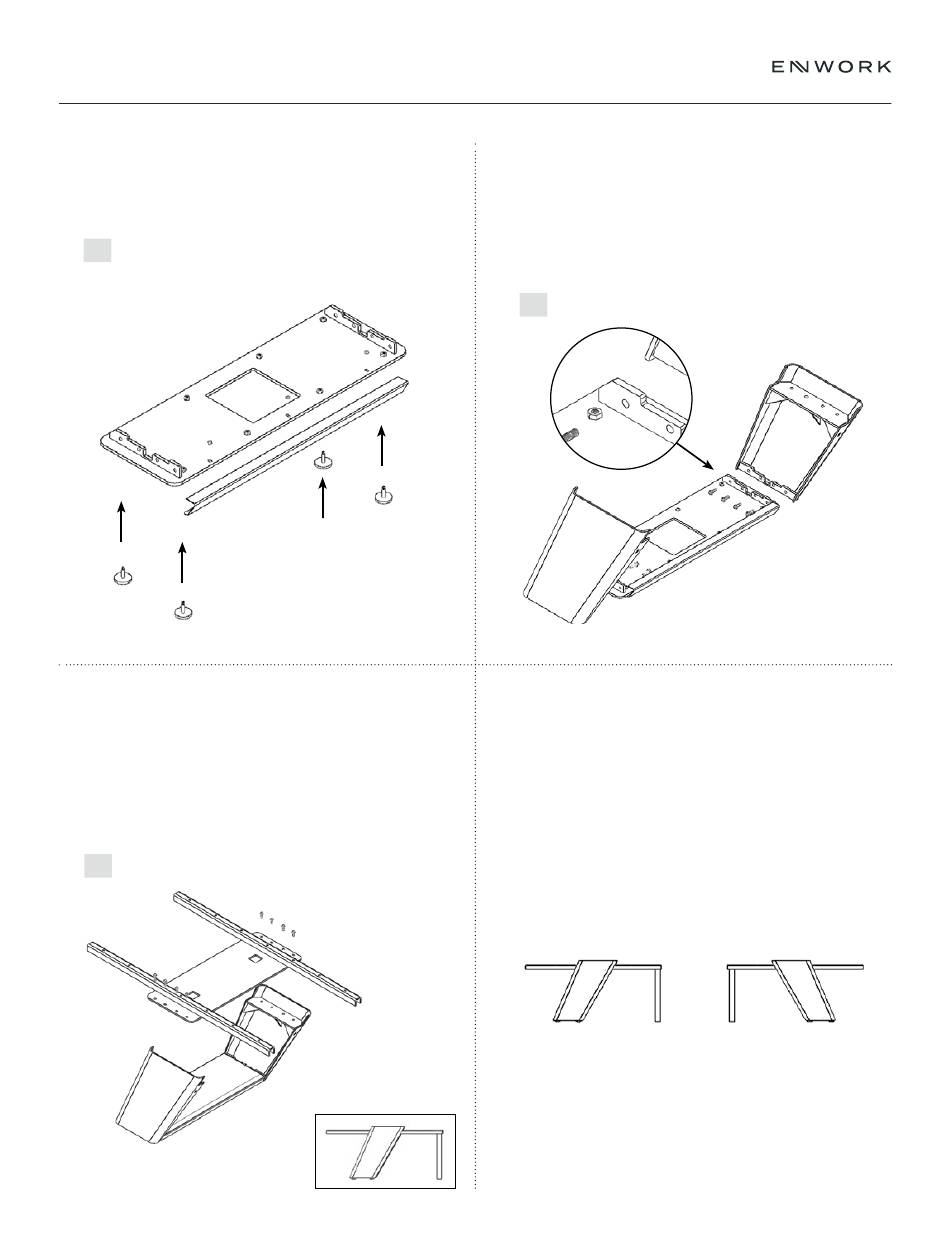 ENWORK