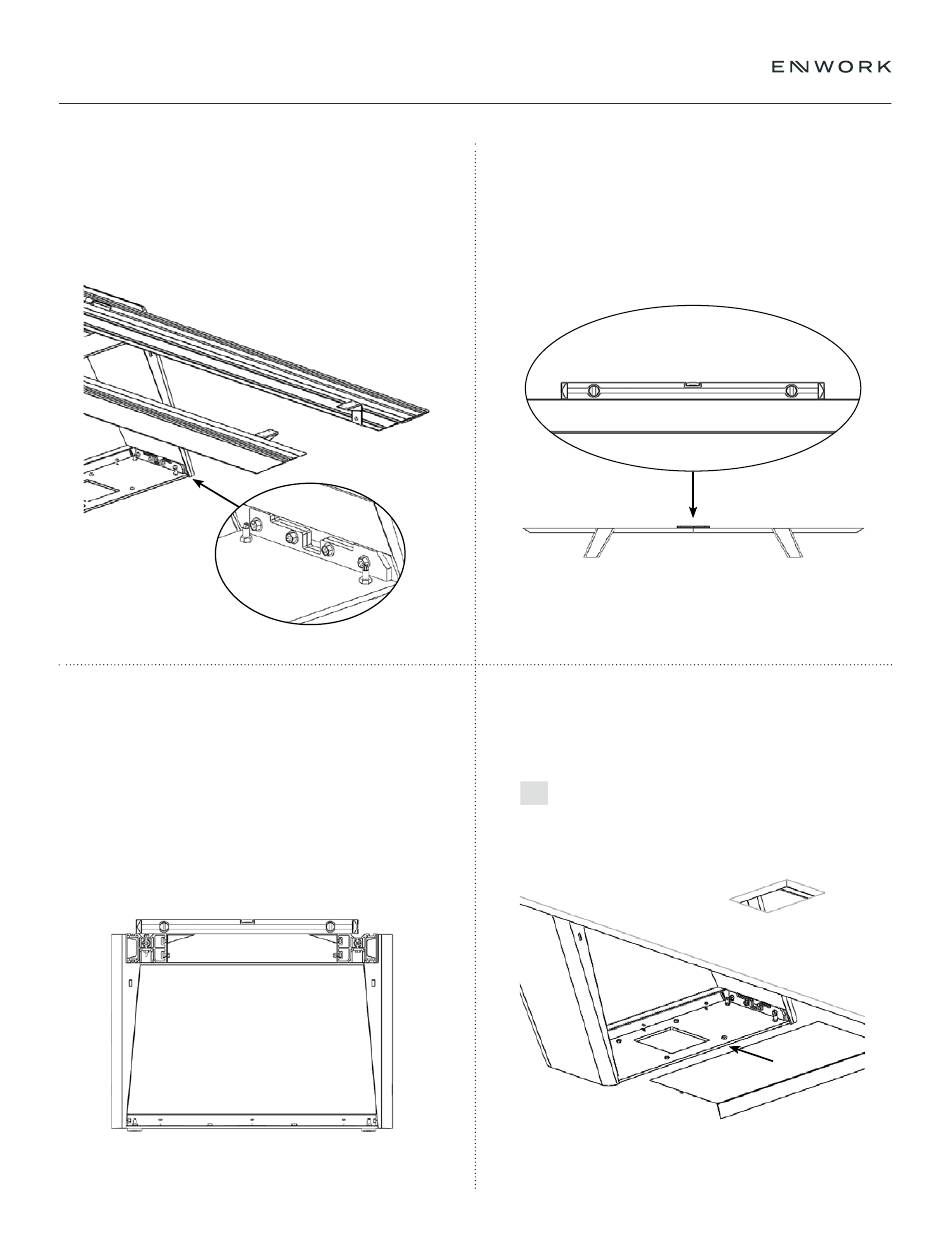 ENWORK