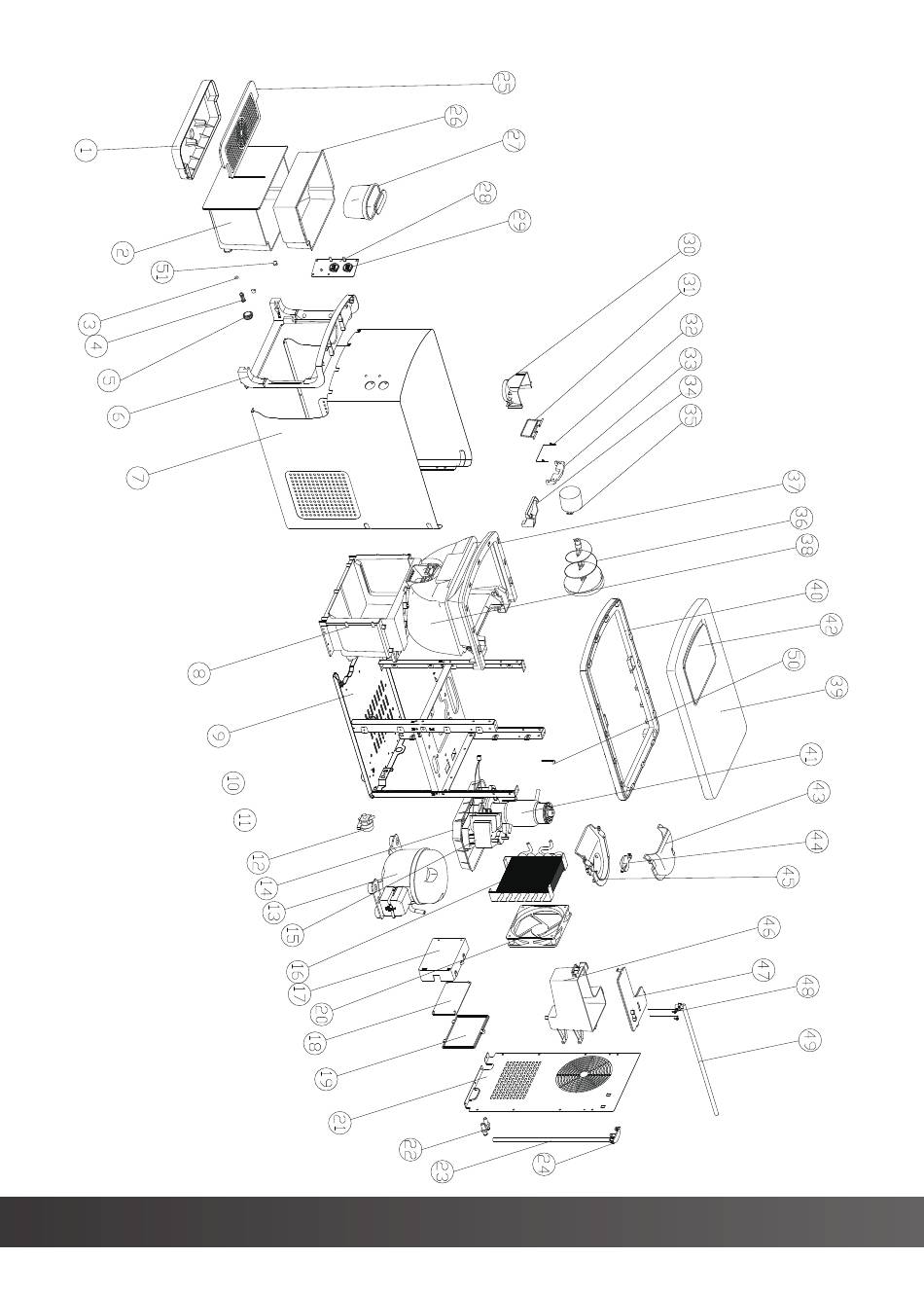 1
2
51
3
4
5
6
7
8
9
10
11
12
14
13
15
16
17
20
18
19
21
22
23
24
25
26
27
28
29
30
31
32
33
34
35
37
36
38
40
42
50
39
41
43
44
45
46
47
48
49