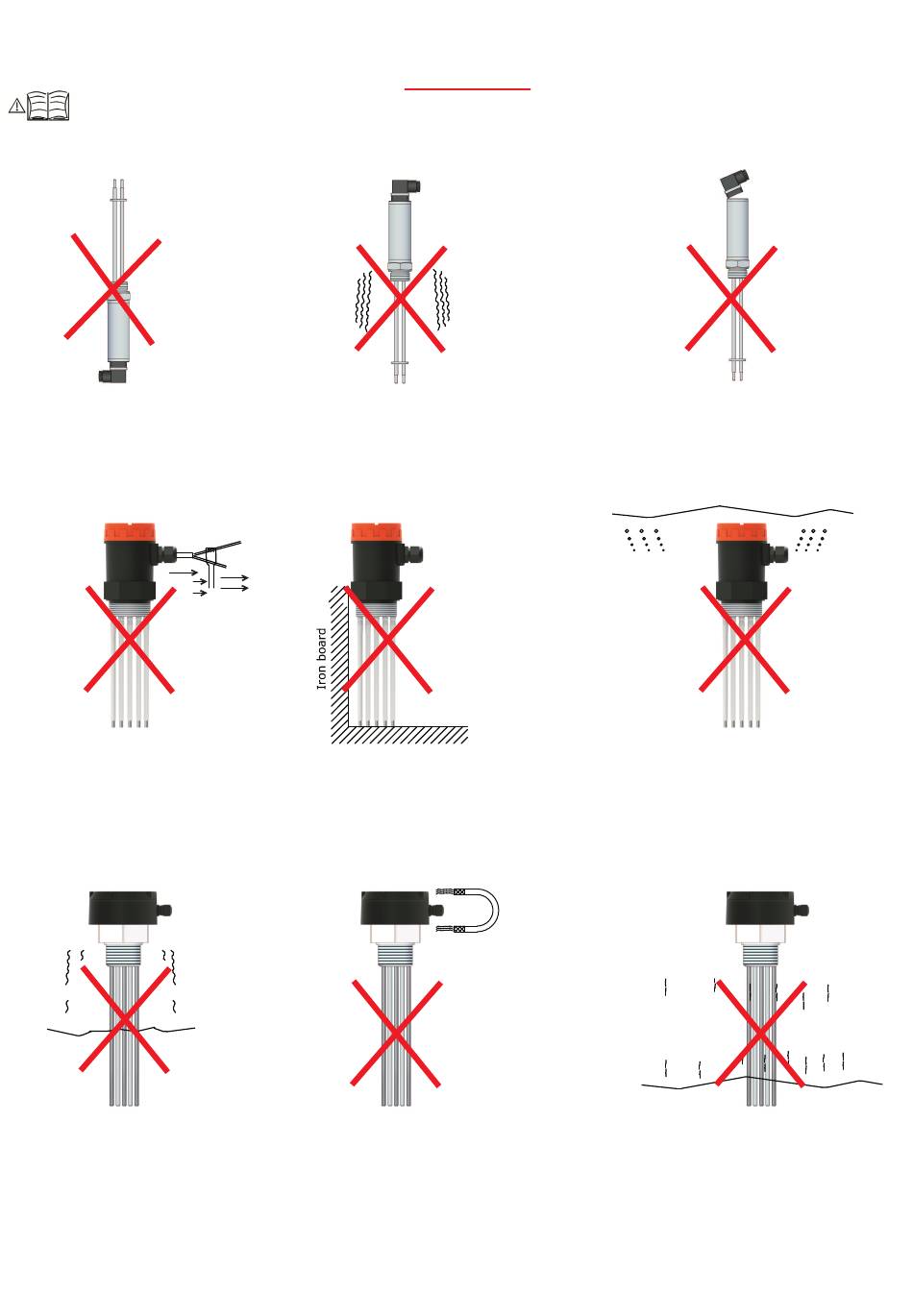 Iron board