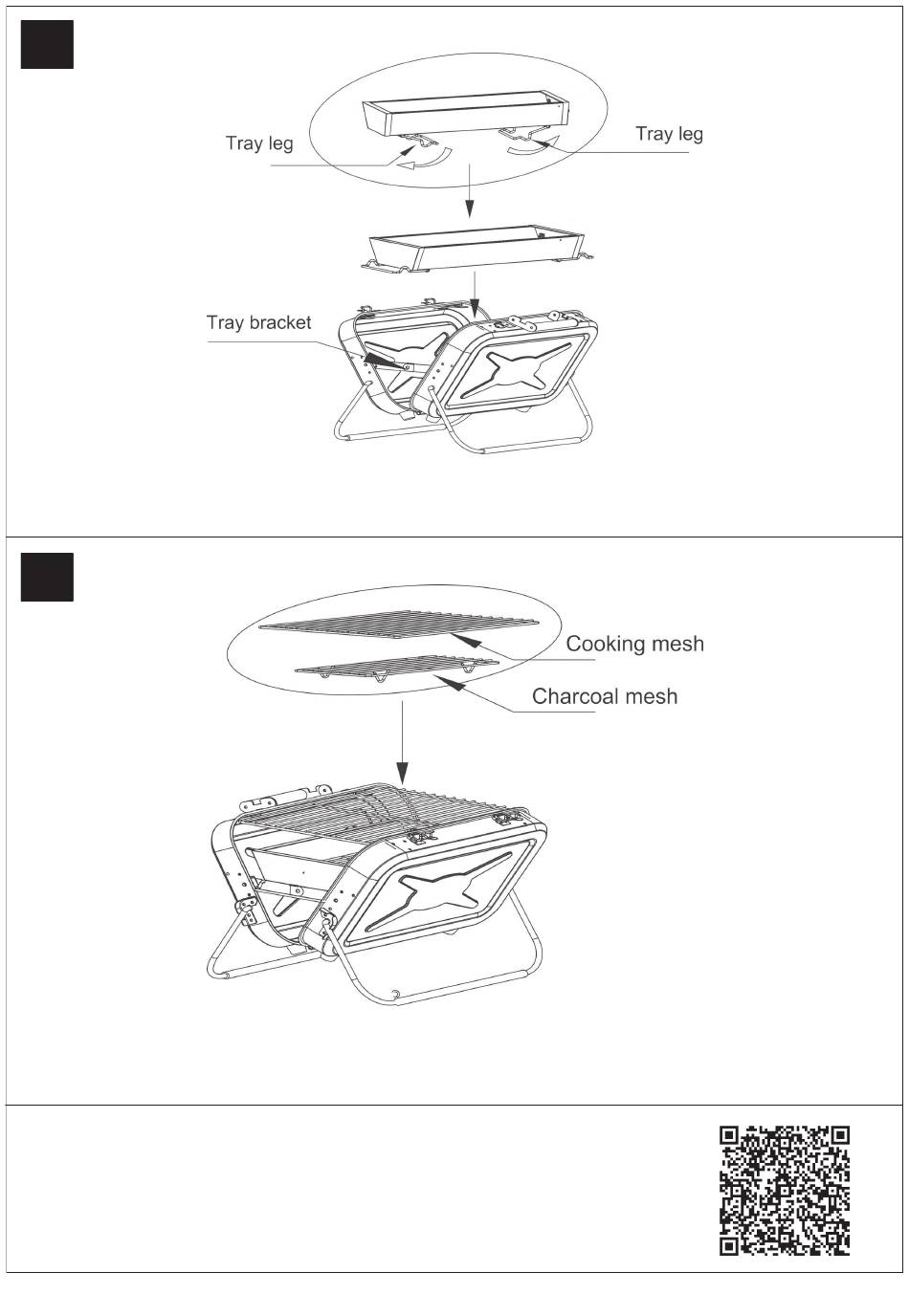 Tray leg

Tray leg

Tray bracket

Cooking mesh

Charcoal mesh