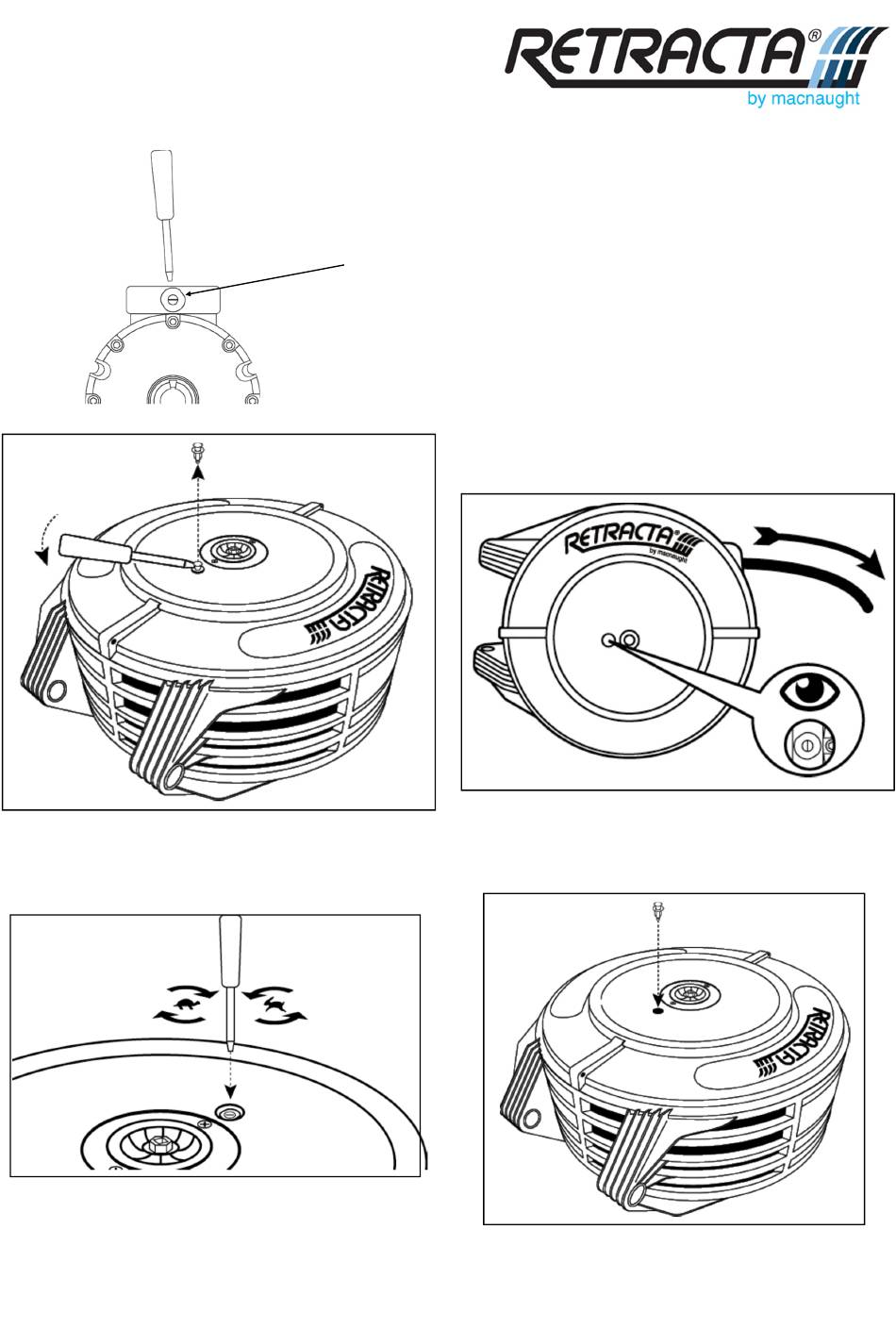 RETRACTA®
by macnaught

RETRACTA

RETRACTA
by macnaught

RETRACTA