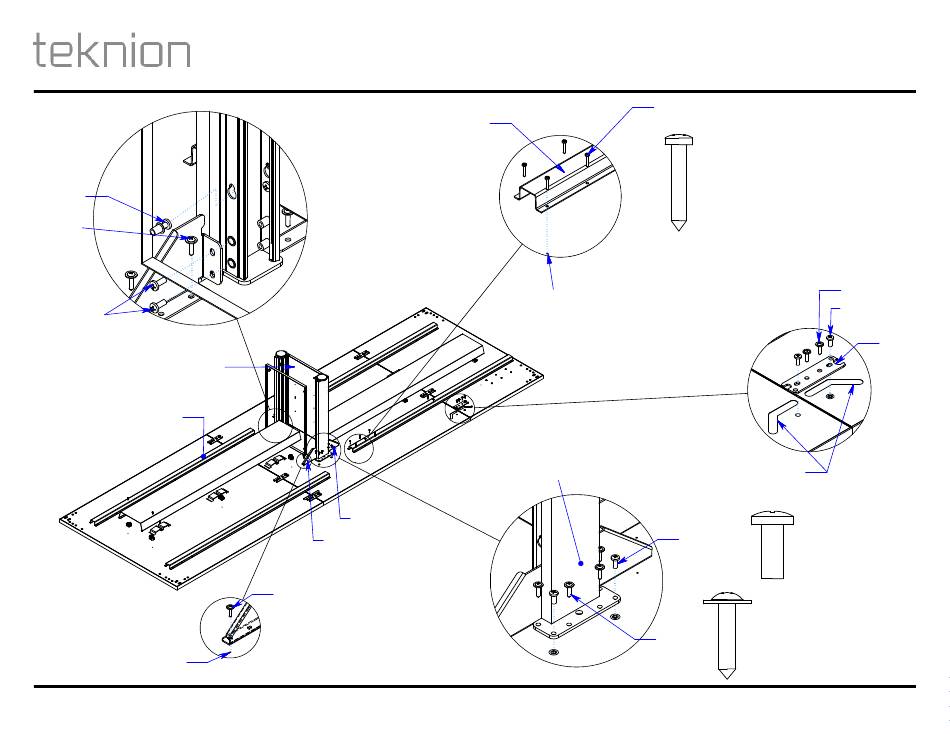 teknion