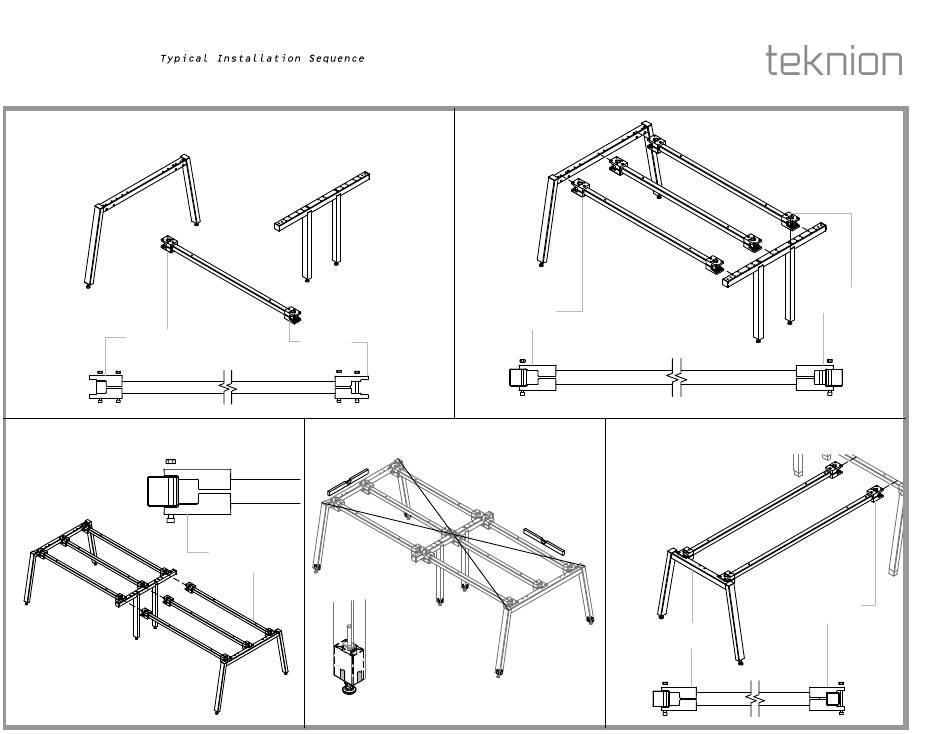 Typical Installation Sequence

teknion