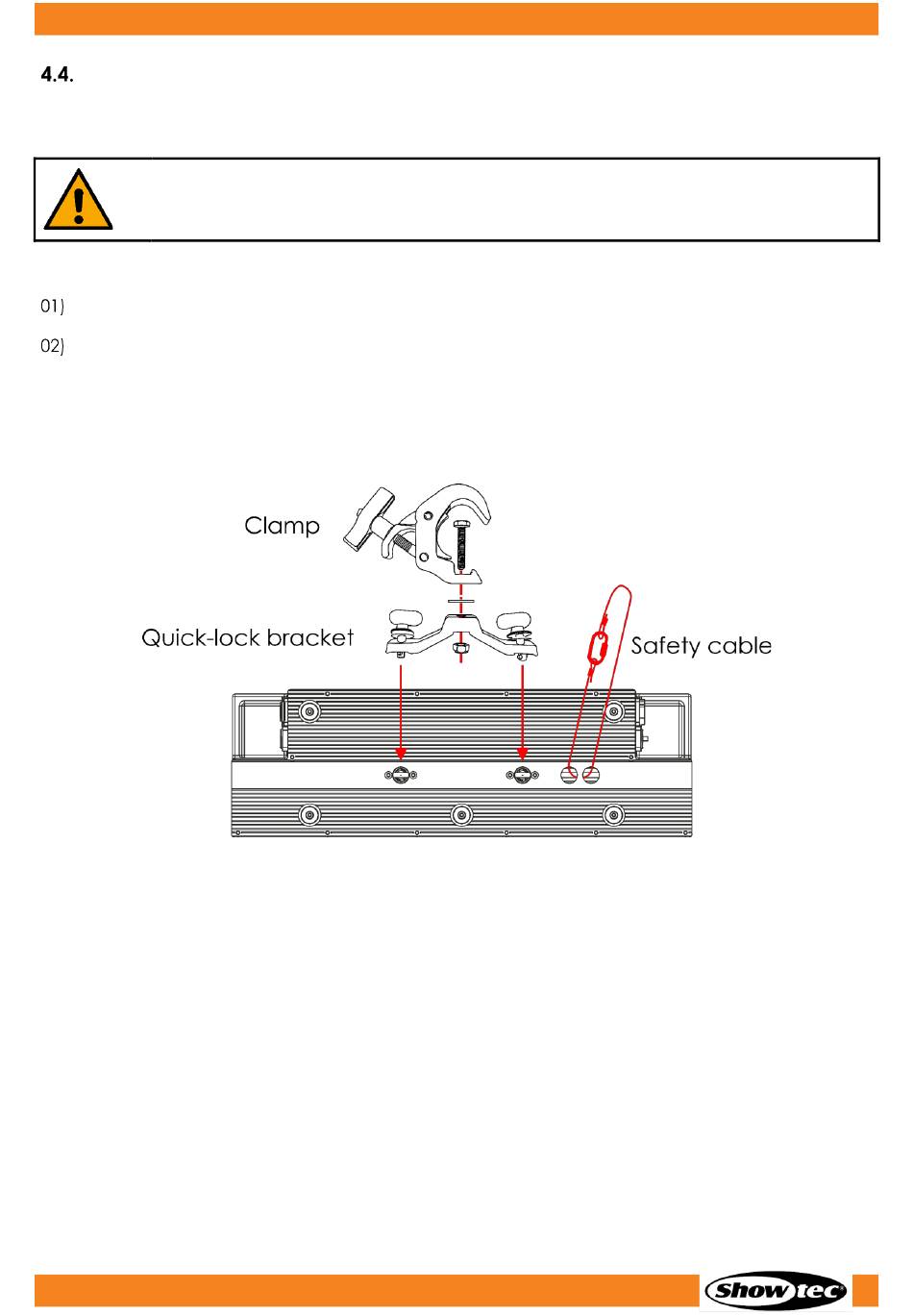 4.4.

01)

02)

Clamp

Quick-lock bracket

Safety cable

Showtec