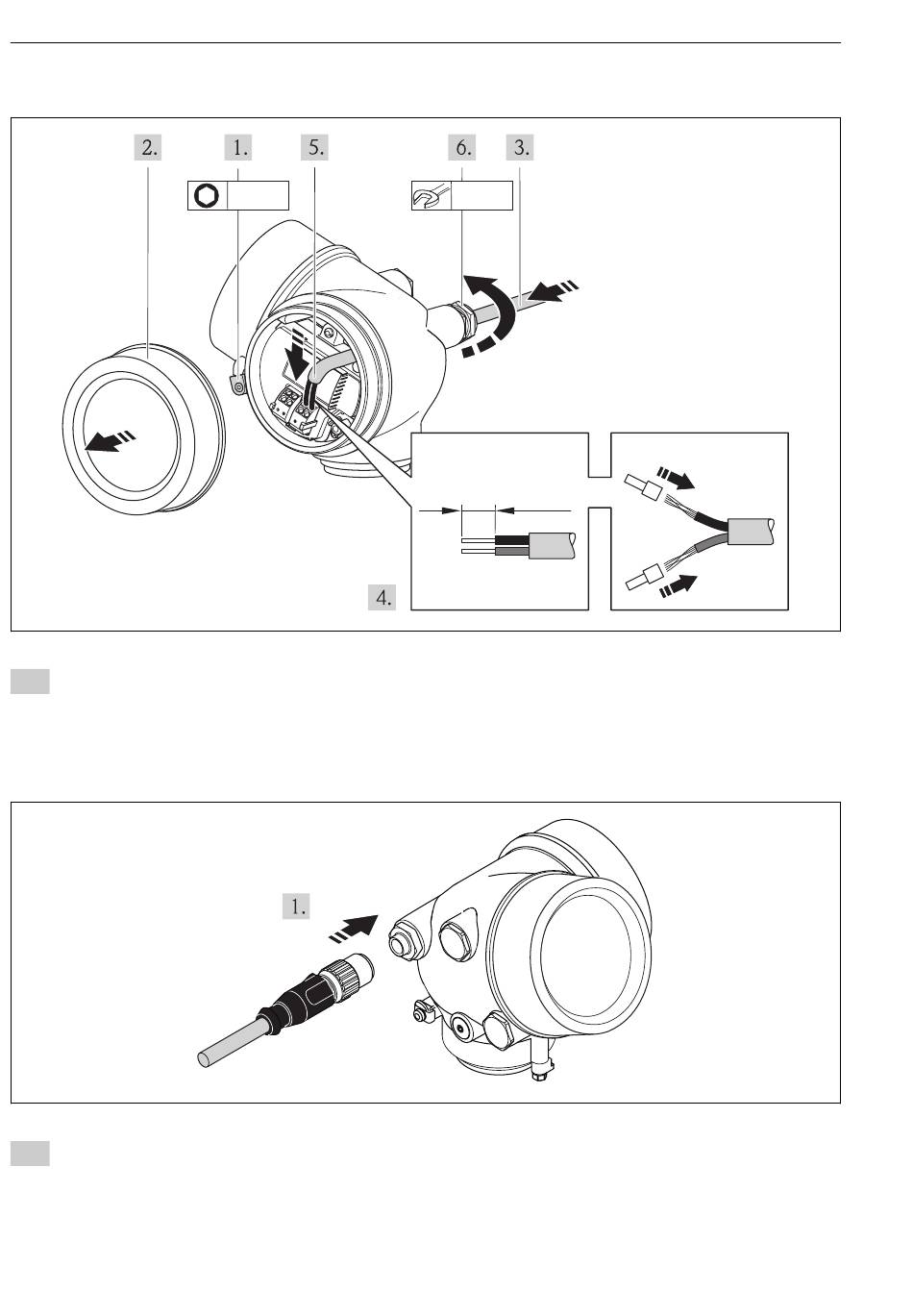 2.
1.
5.
6.
3.
4.

1.