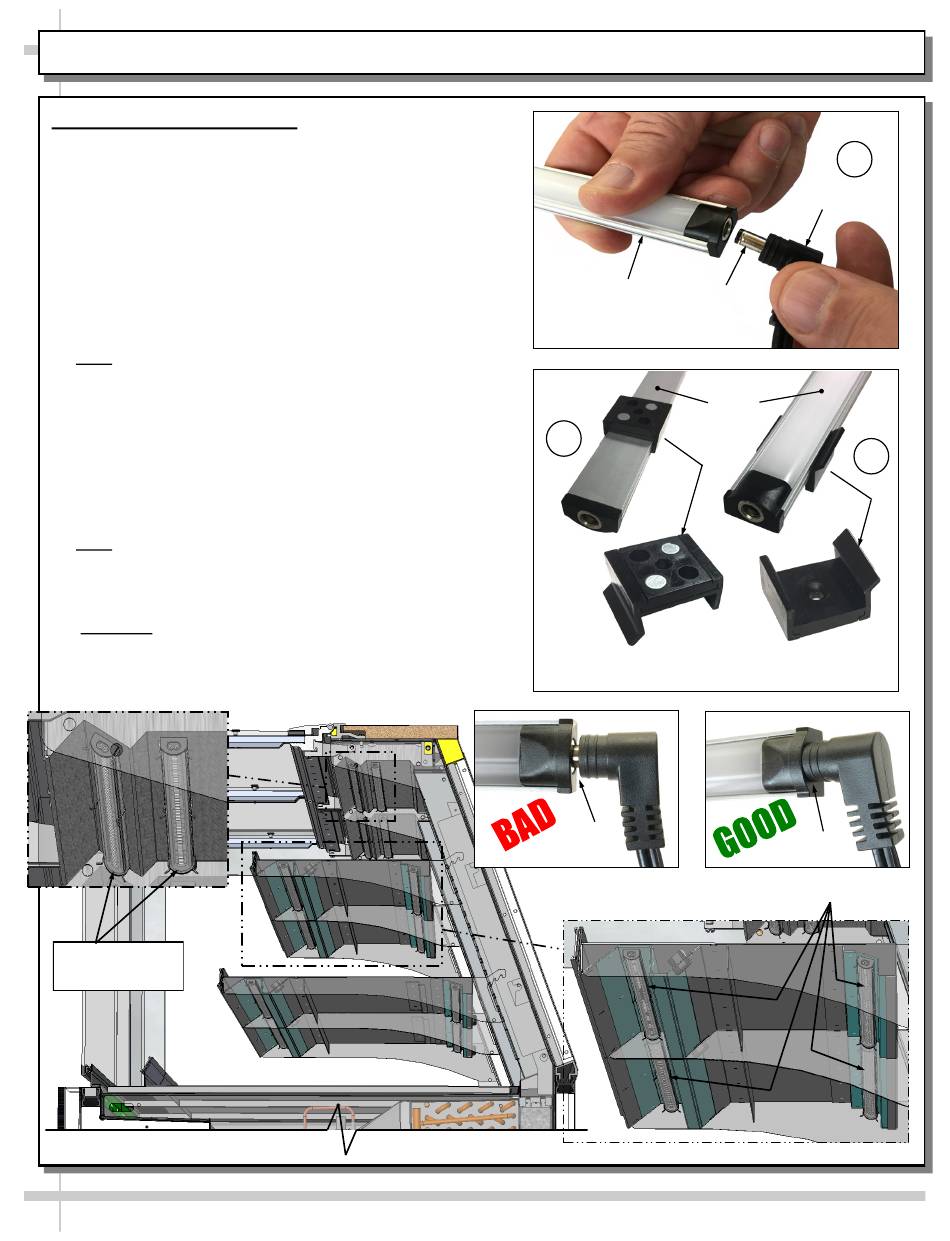 BAD

GOOD