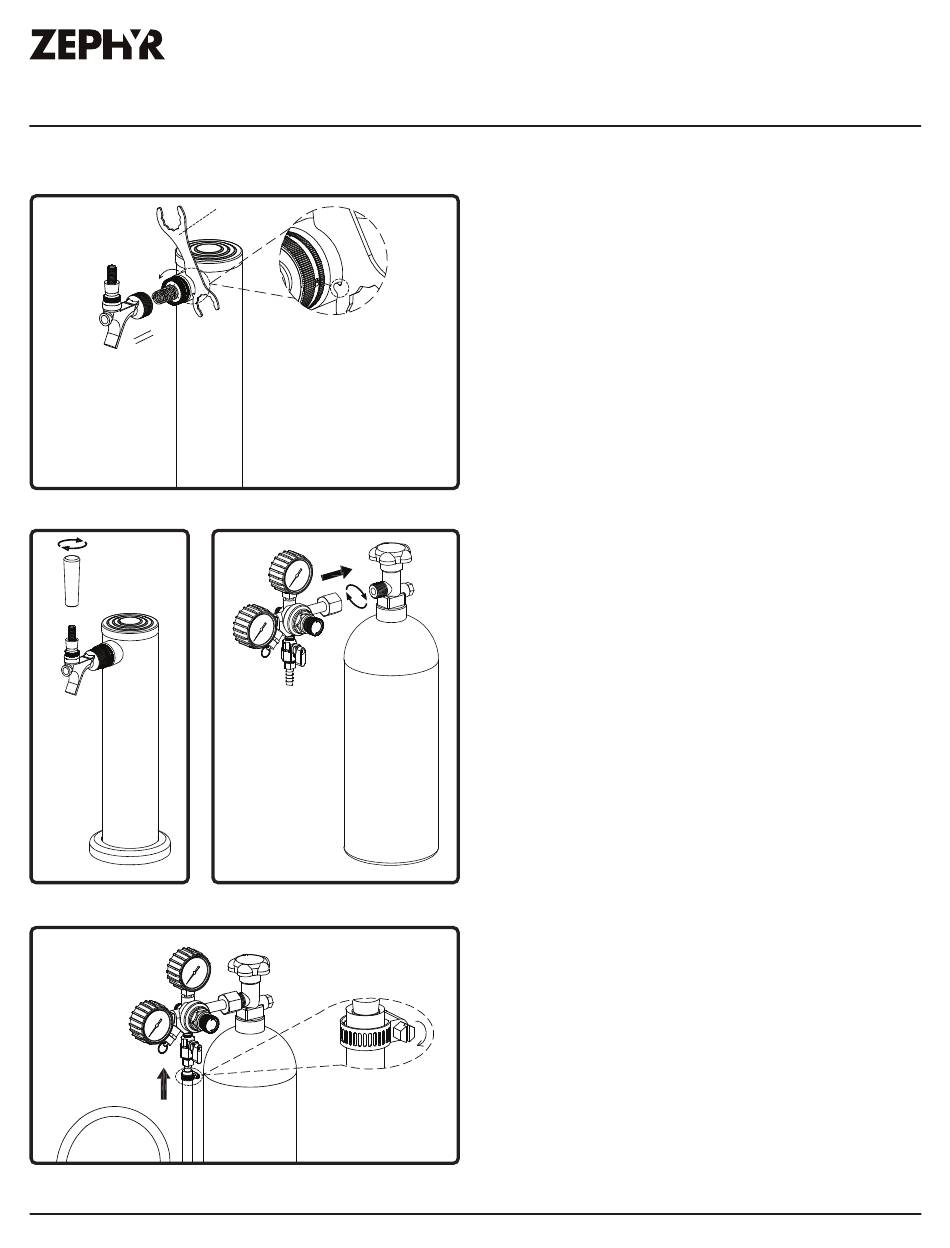 ZEPHYR