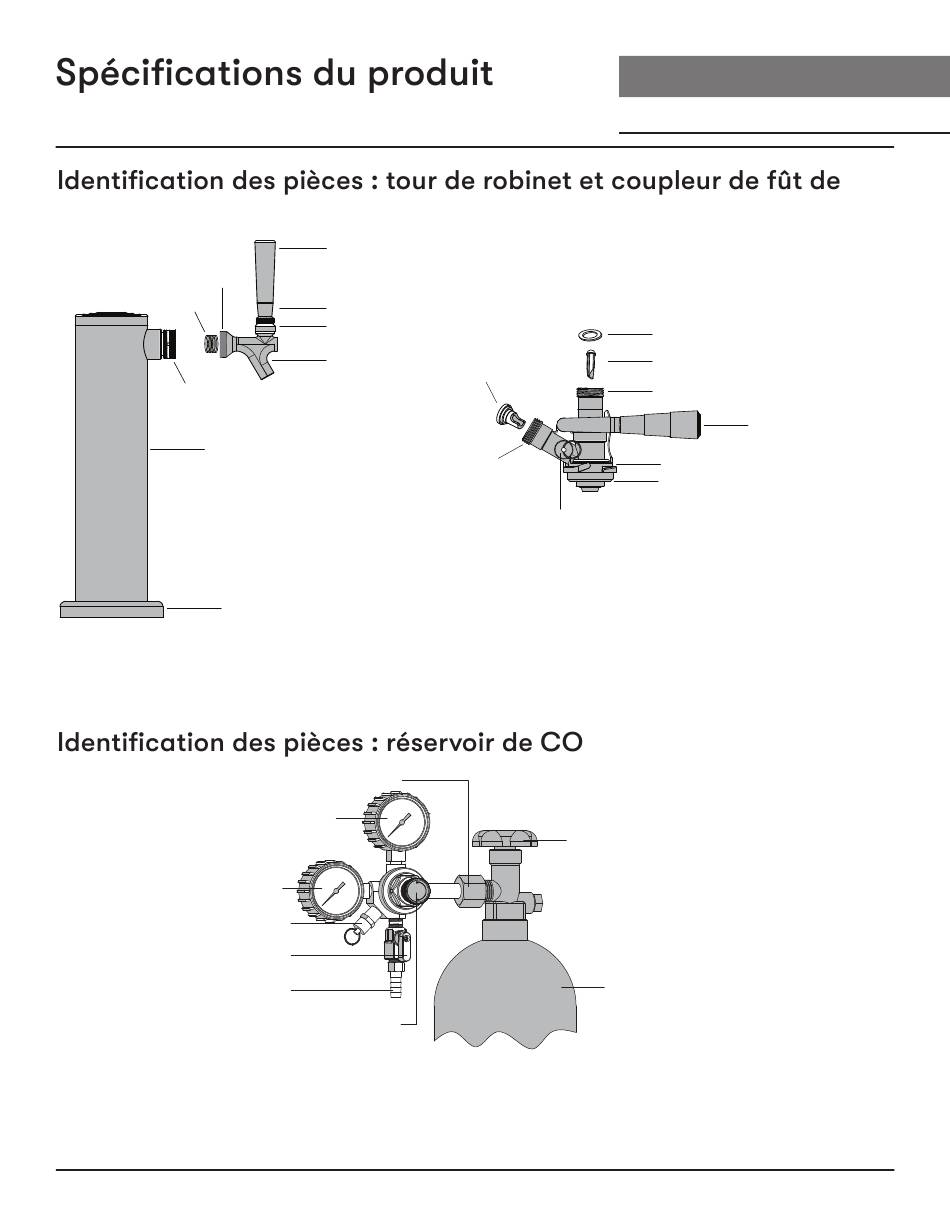 Spécifications du produit

Identification des pièces : tour de robinet et coupleur de fût de

Identification des pièces : réservoir de CO