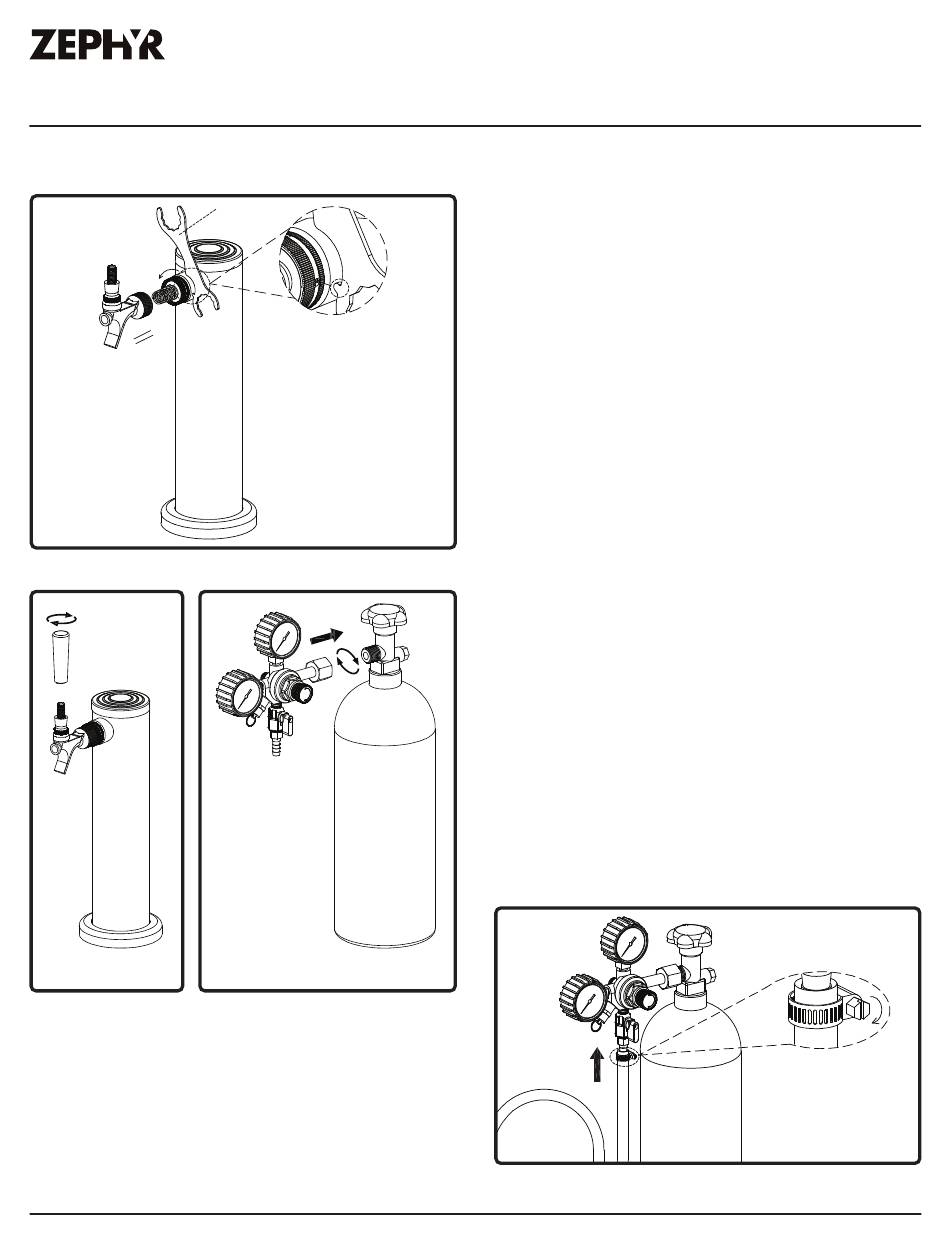 ZEPHYR