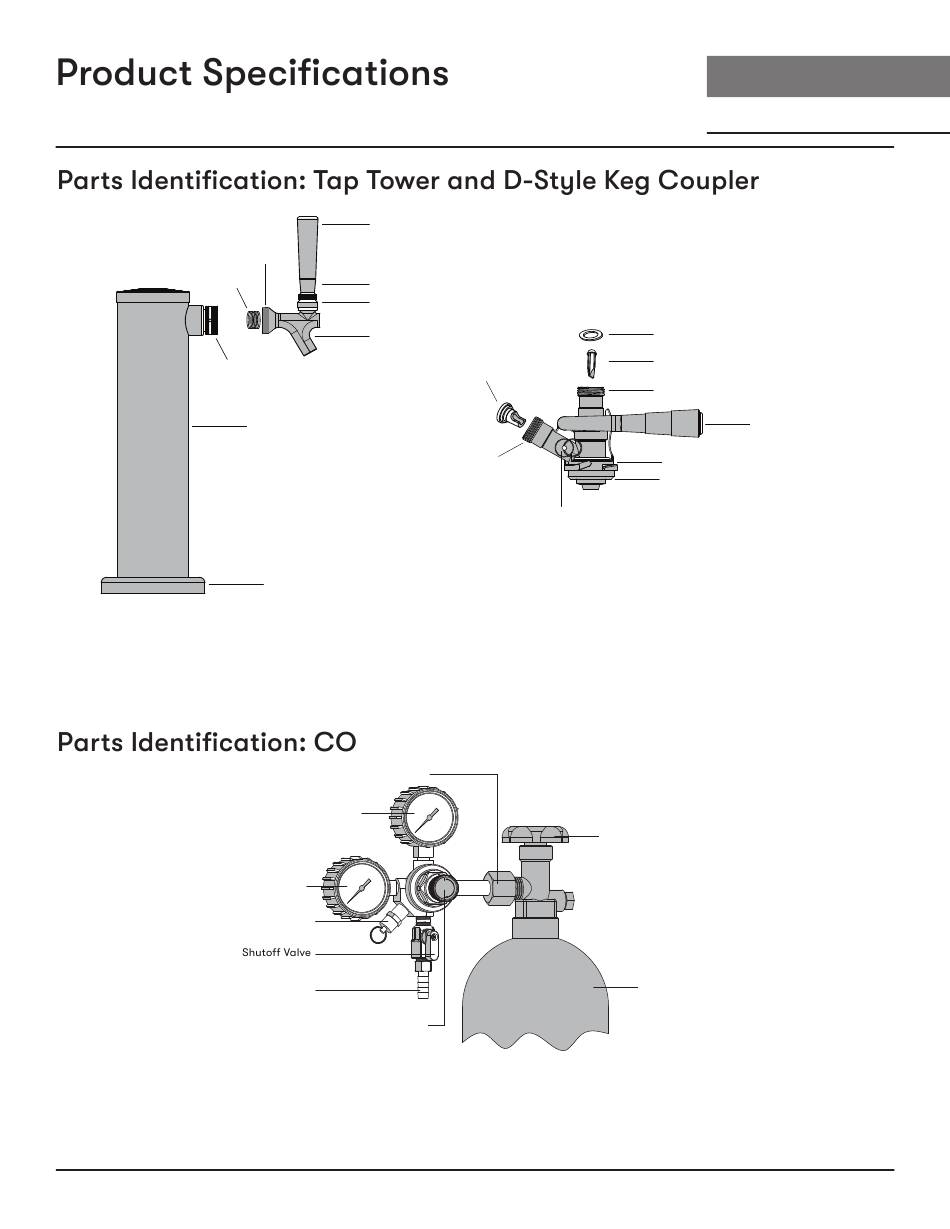 Product Specifications

Parts Identification: Tap Tower and D-Style Keg Coupler

Parts Identification: CO

Shutoff Valve