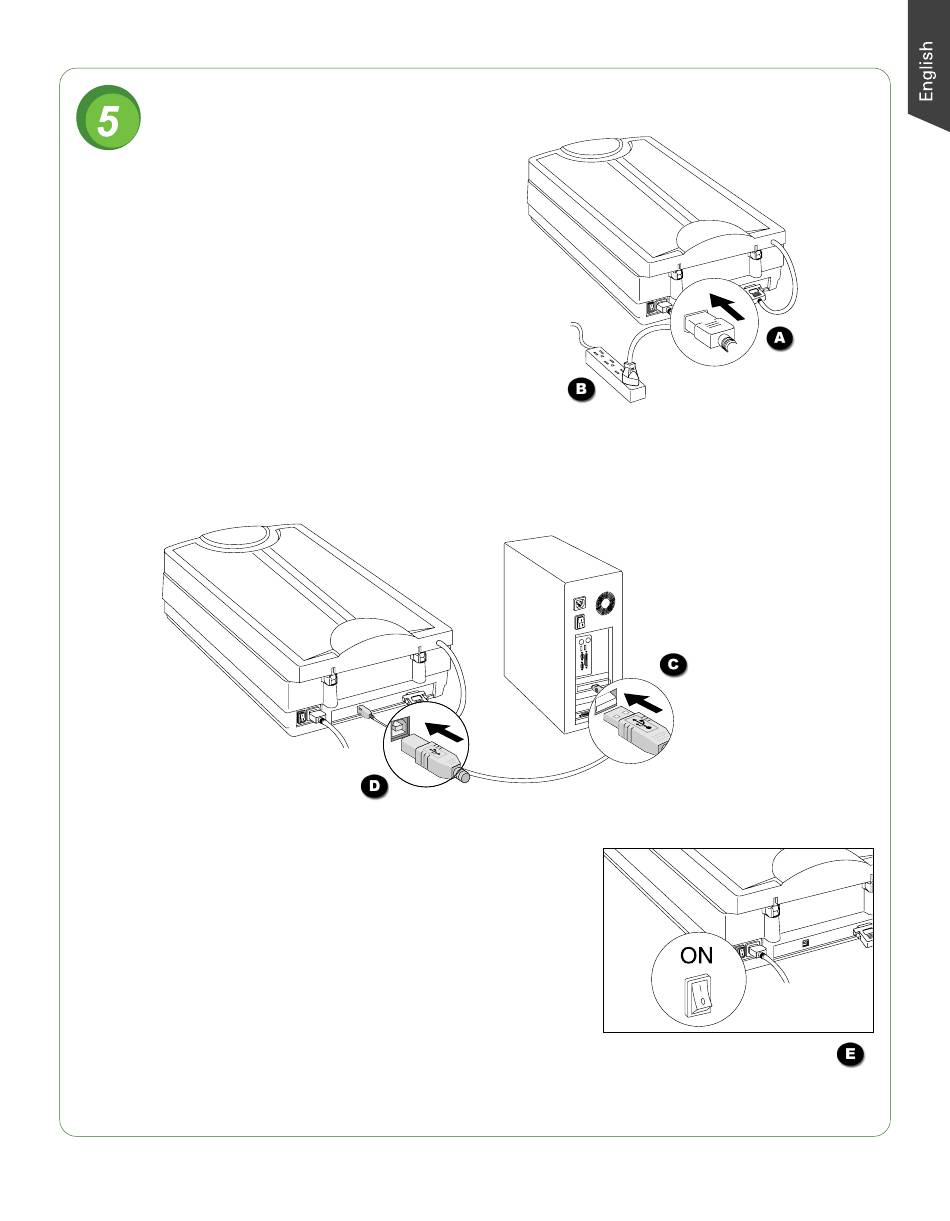 English

5

A

B

C

D

ON

E