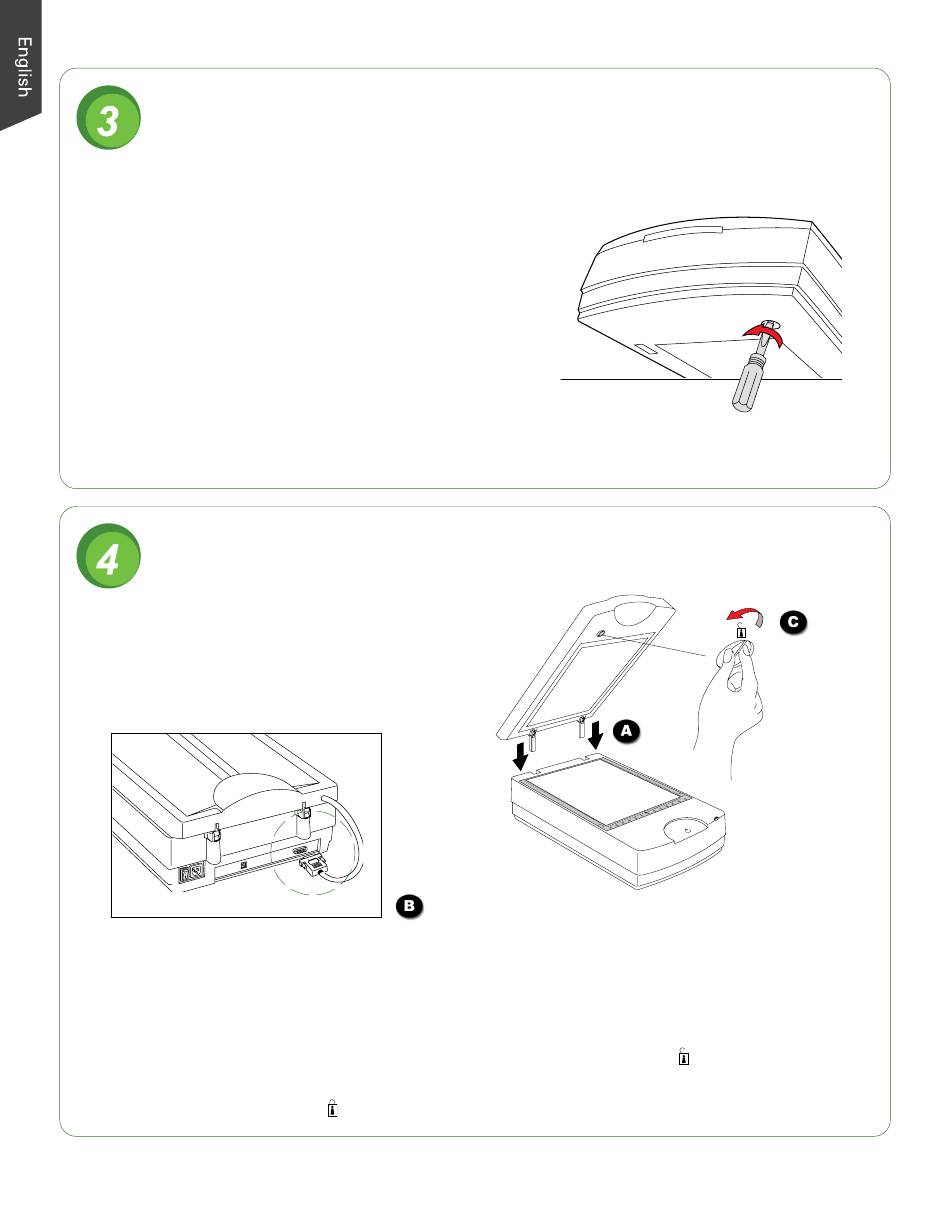 English

3

4

C

A

B