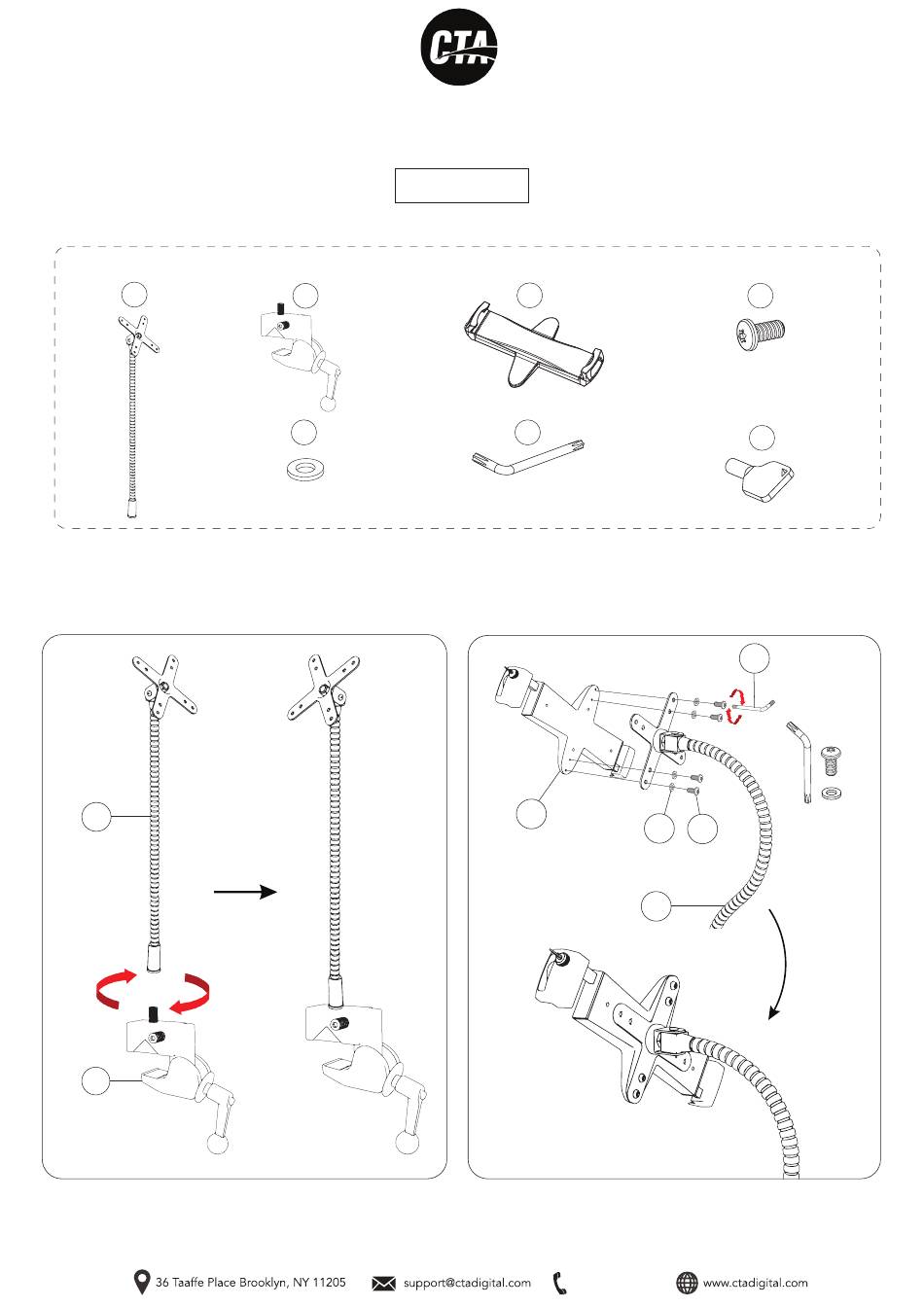 CTA

36 Taaffe Place Brooklyn, NY 11205

support@ctadigital.com

www.ctadigital.com