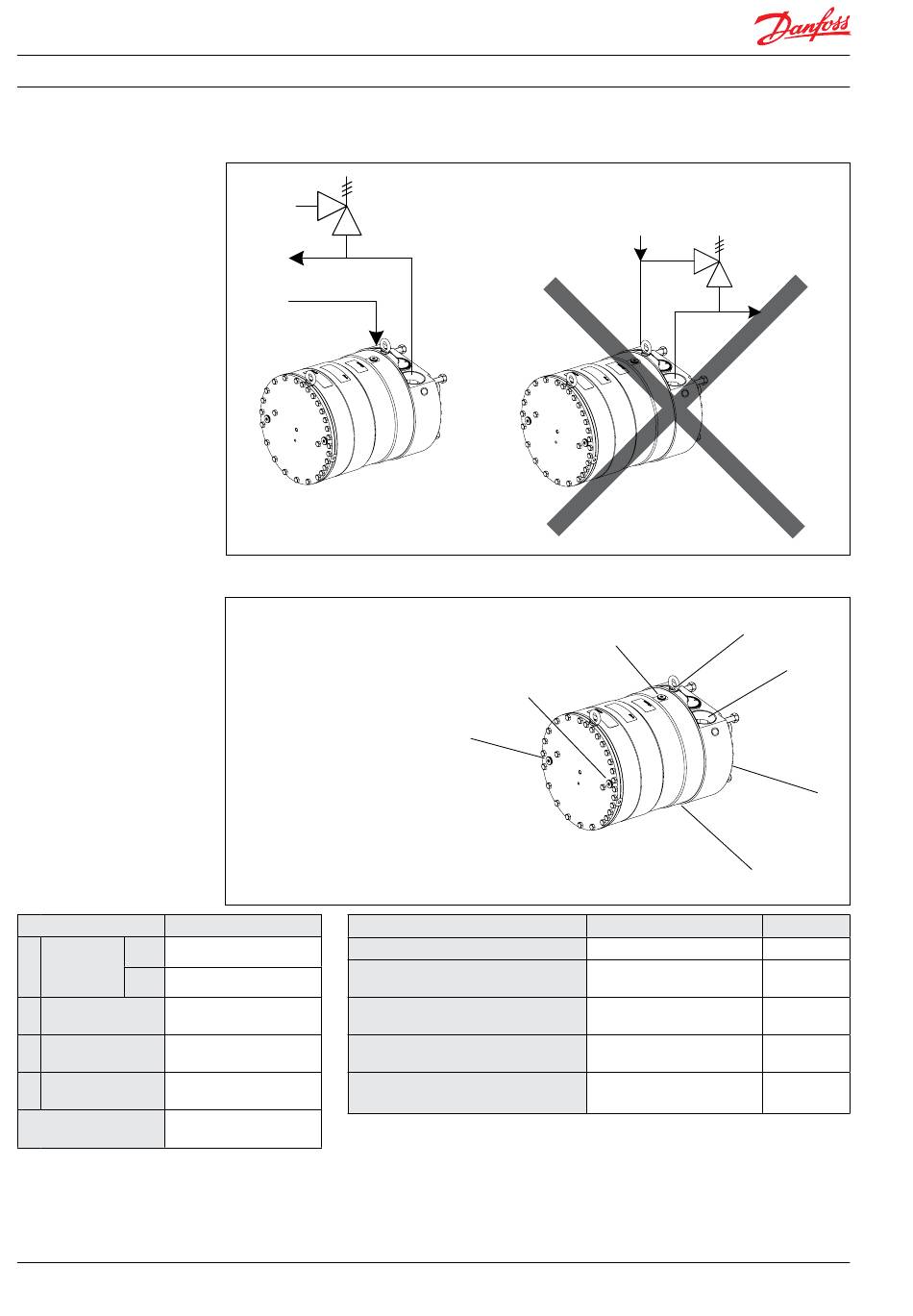 Danfoss