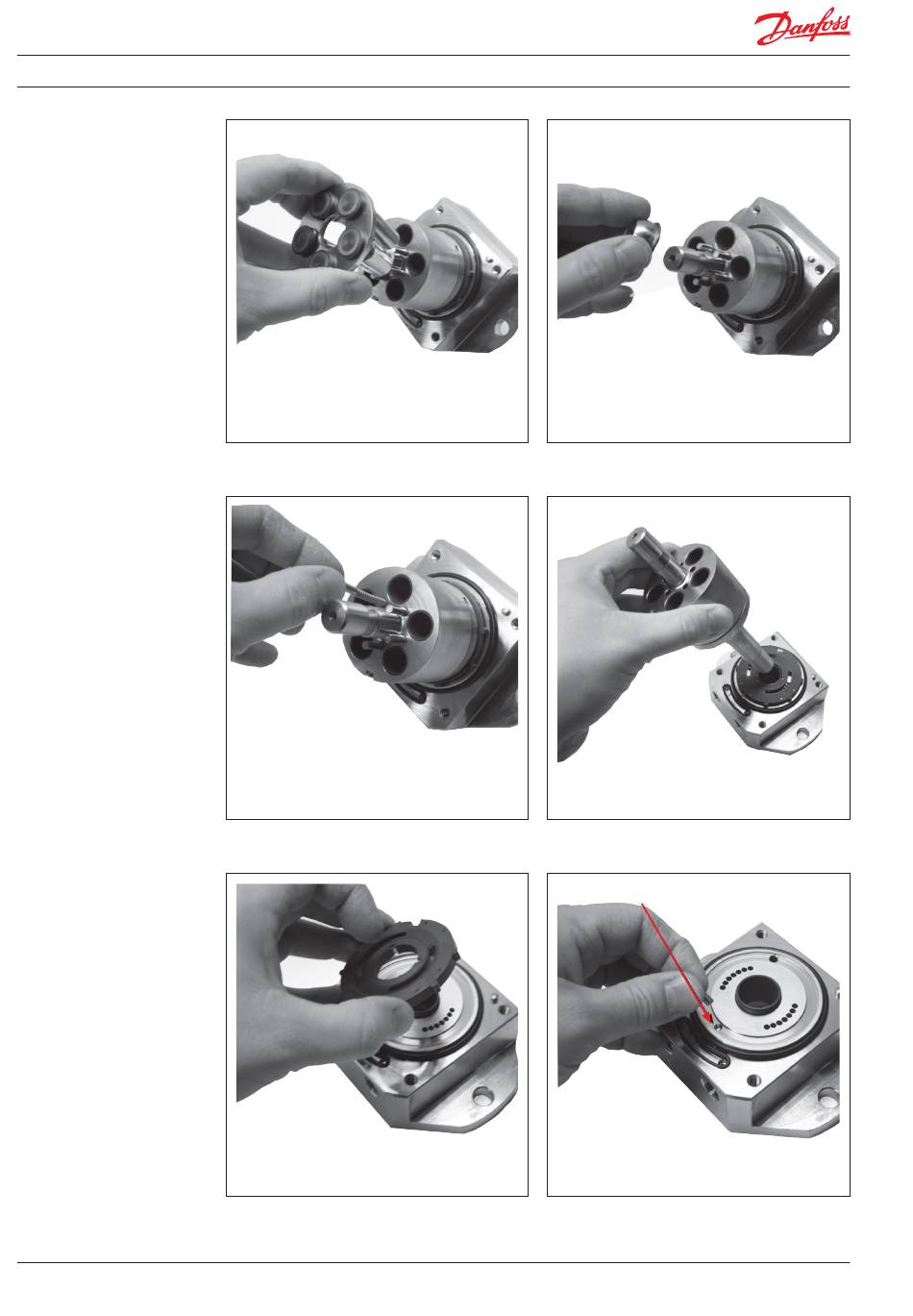 Danfoss