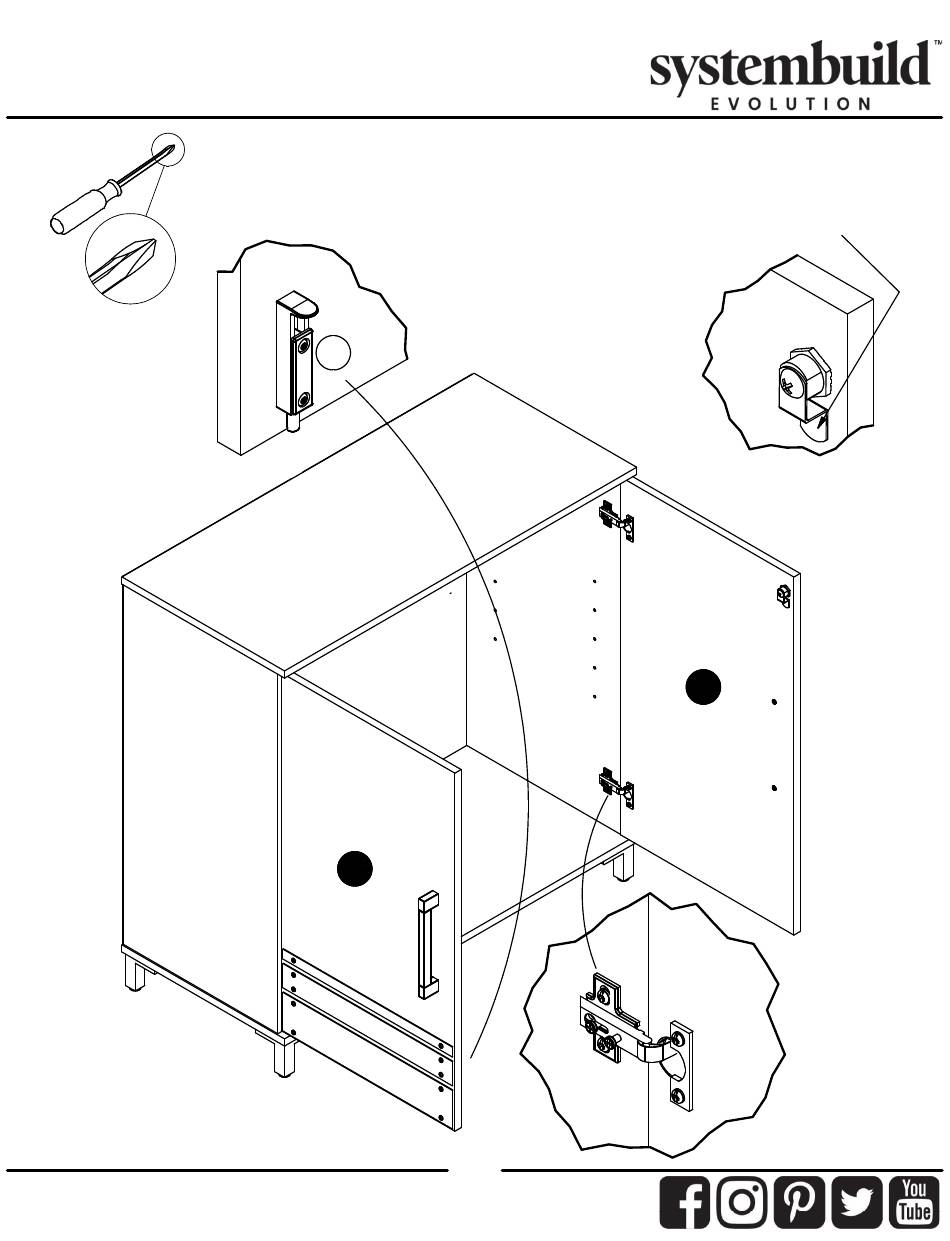 systembuild™
EVOLUTION

You
Tube