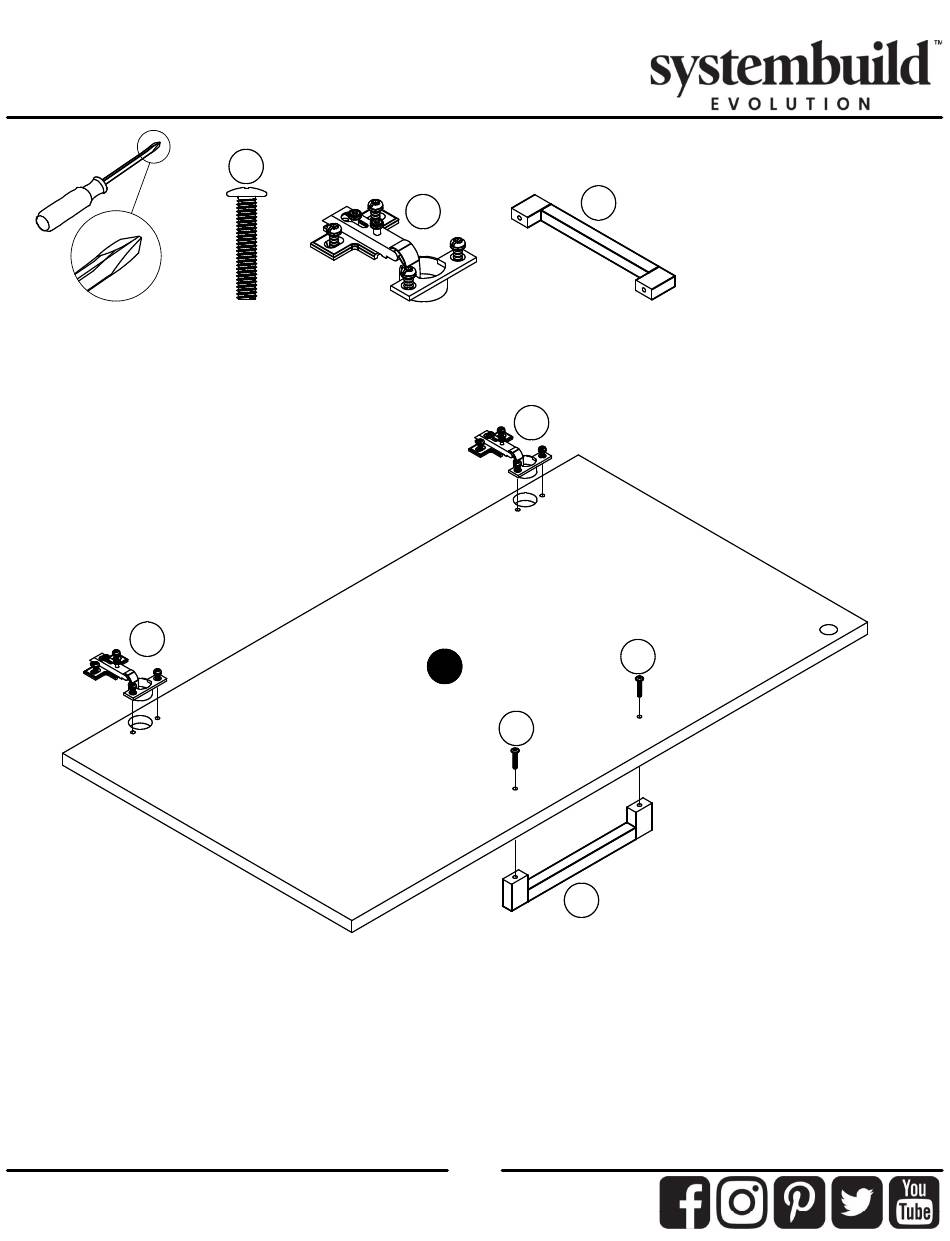 systembuild™
EVOLUTION

You
Tube