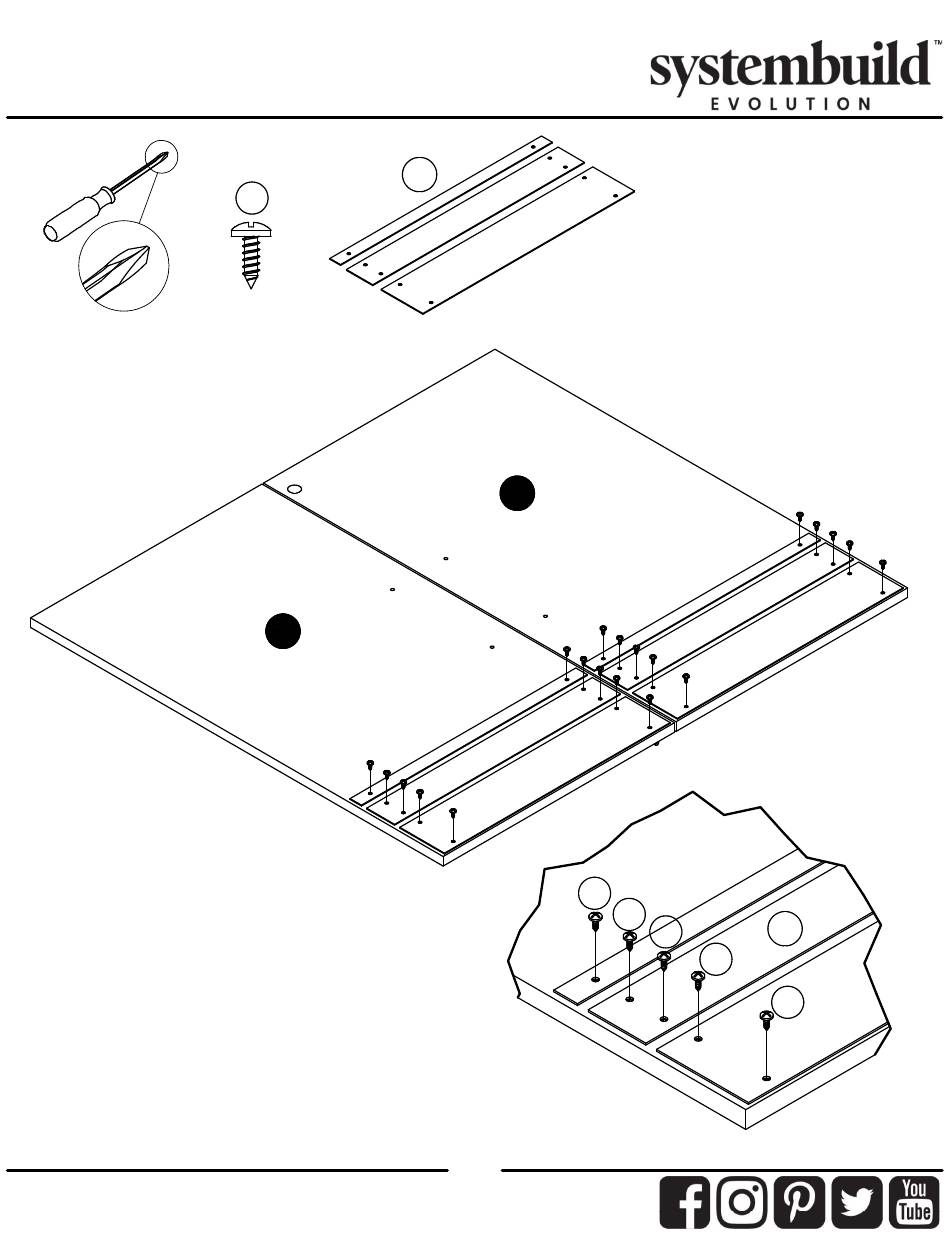 systembuild™
EVOLUTION

You
Tube