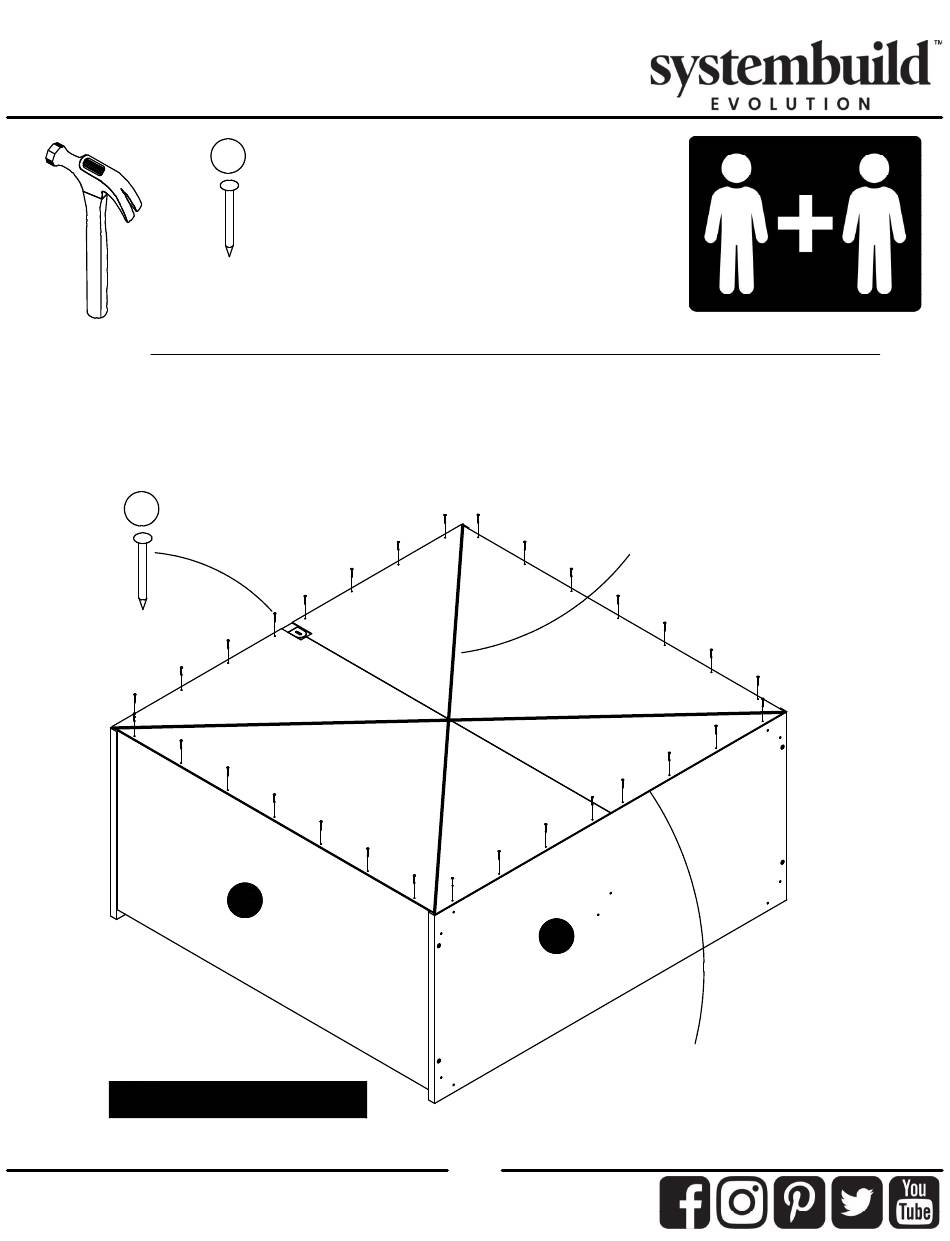 systembuild™
EVOLUTION

You
Tube