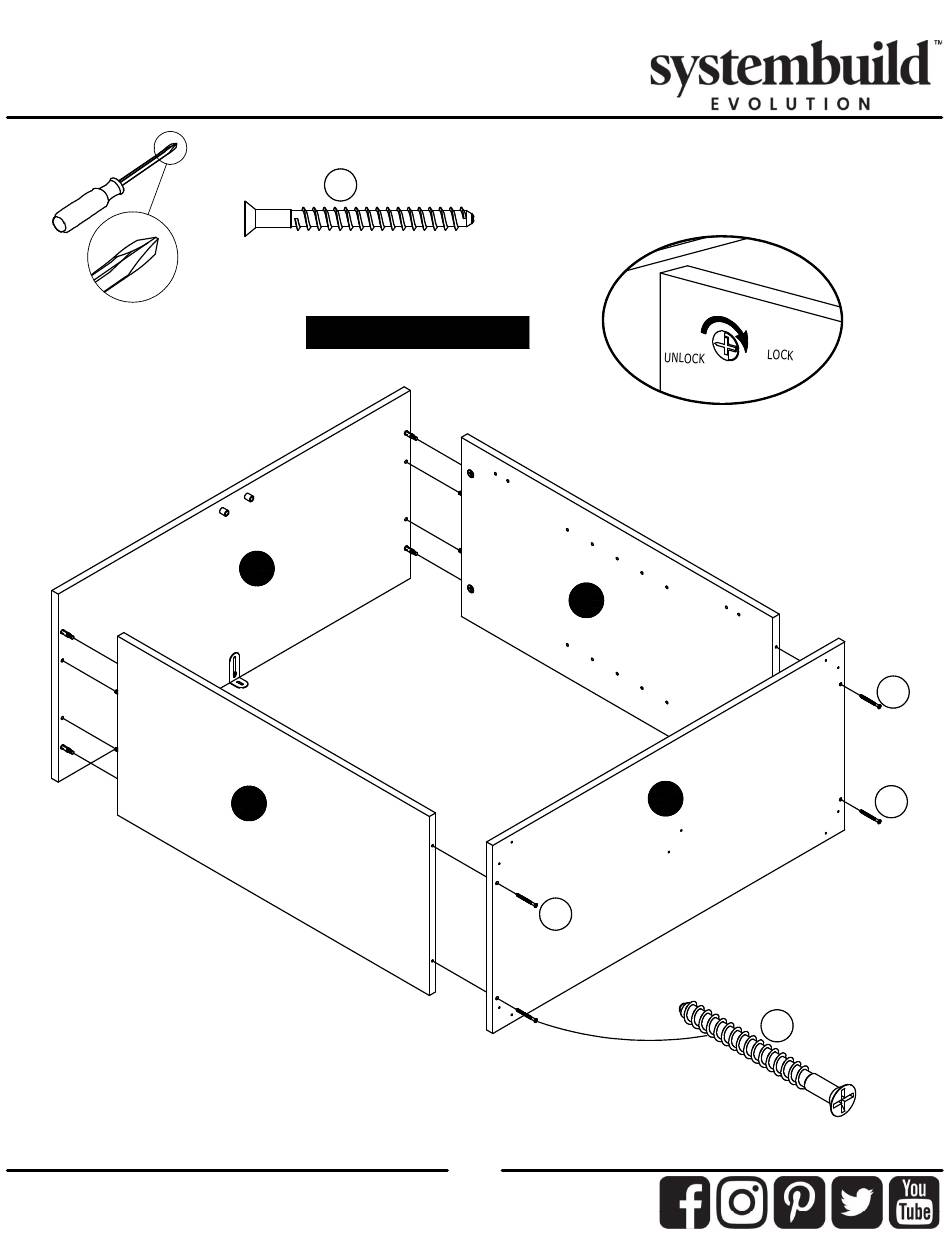 systembuild™
EVOLUTION

UNLOCK LOCK

You Tube