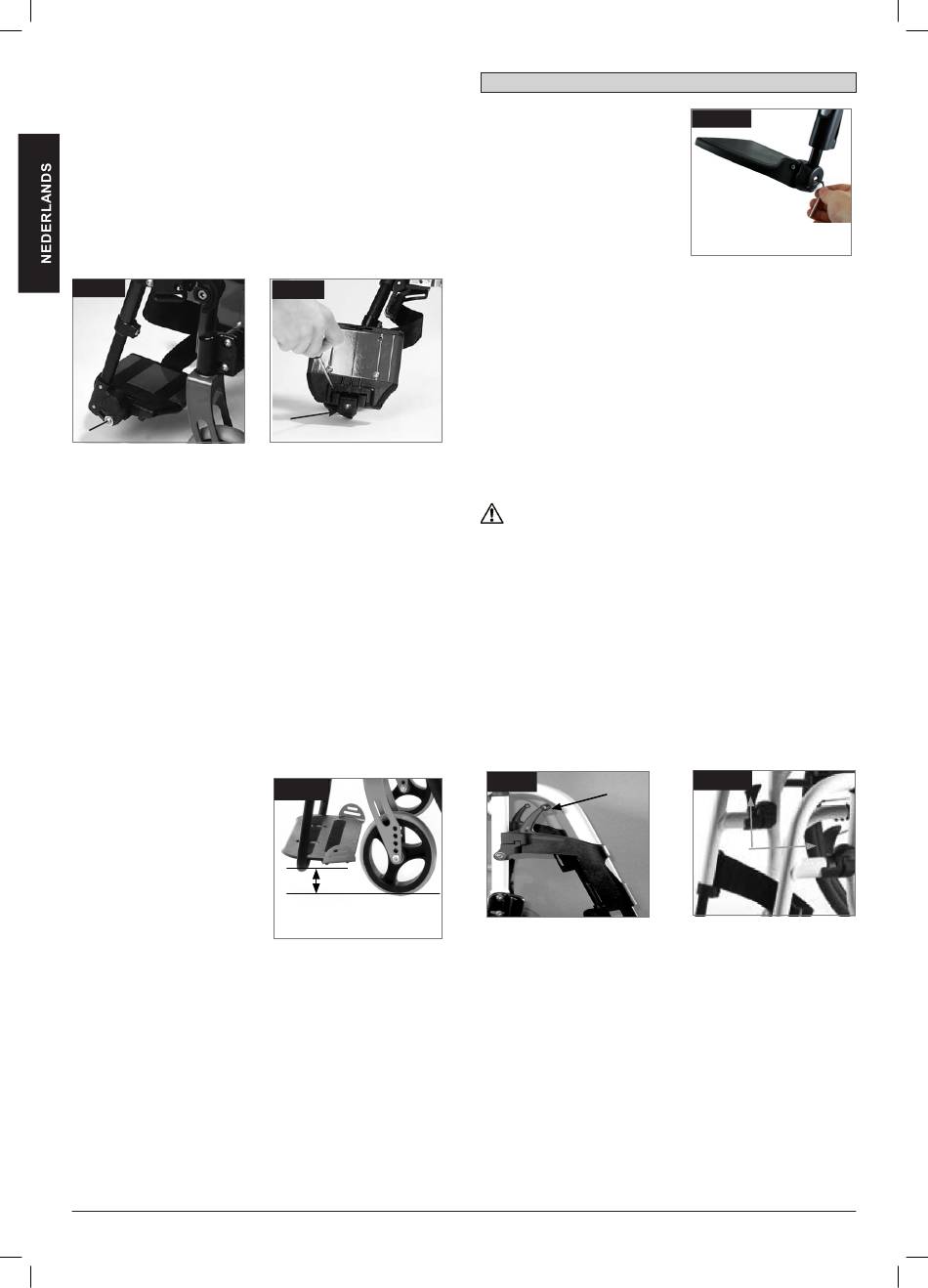 NEDERLANDS